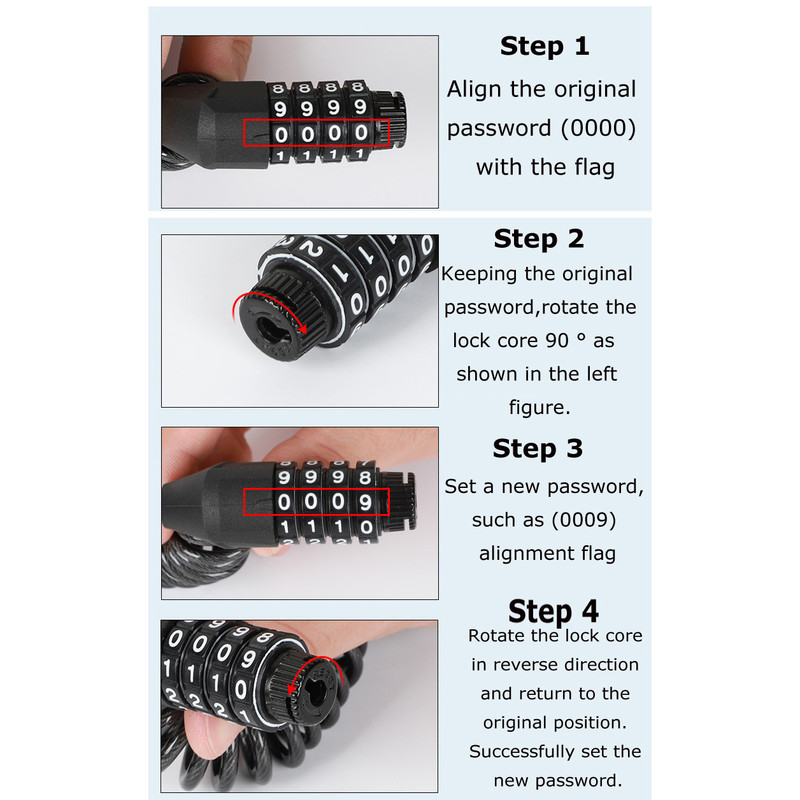 8 8 8 8
9 9 9 9
0 0 0 0
1 1 1 1

Step 1
Align the original password (0000) with the flag

Step 2
Keeping the original password,rotate the lock core 90 ° as shown in the left figure.

9 9 9 8
0 0 0 9
1 1 1 0

Step 3
Set a new password, such as (0009) alignment flag

Step 4
Rotate the lock core in reverse direction and return to the original position. Successfully set the new password.