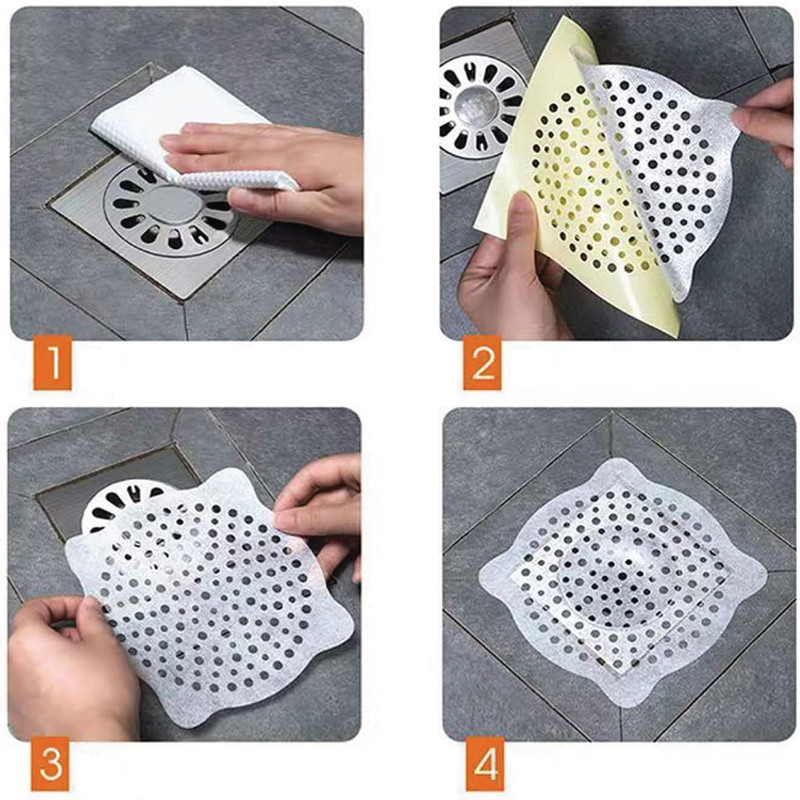 1

2

3

4