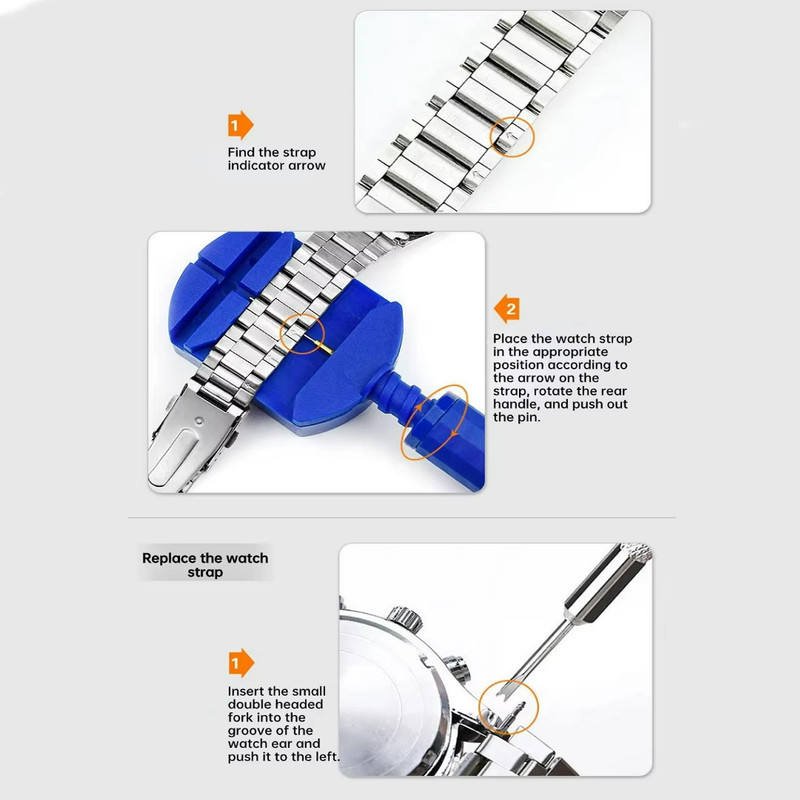 1

Find the strap indicator arrow

2

Place the watch strap in the appropriate position according to the arrow on the strap, rotate the rear handle, and push out the pin.

Replace the watch strap

1

Insert the small double headed fork into the groove of the watch ear and push it to the left.