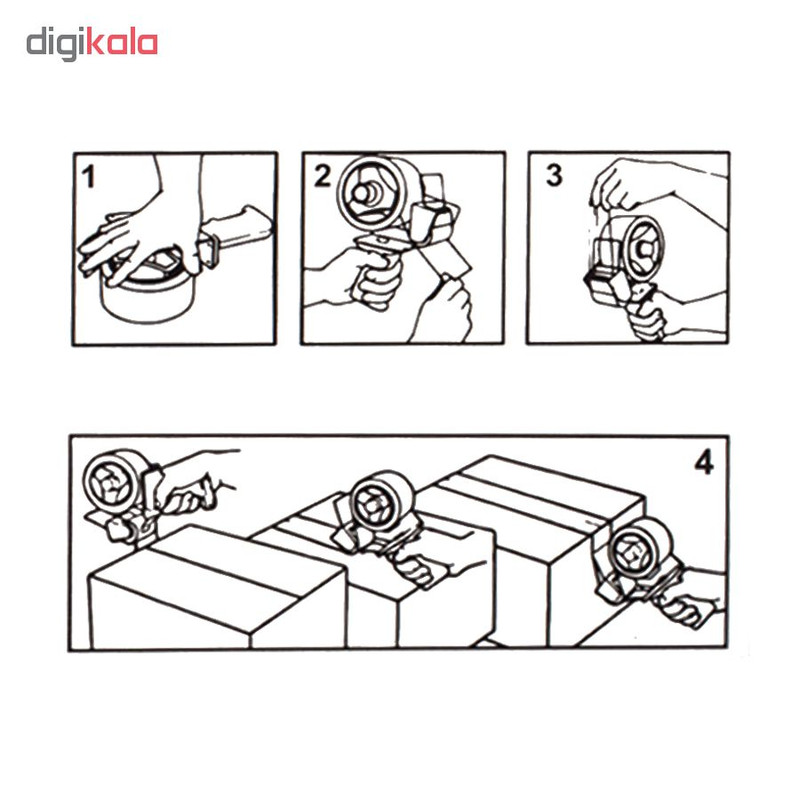 digikala

1

2

3

4