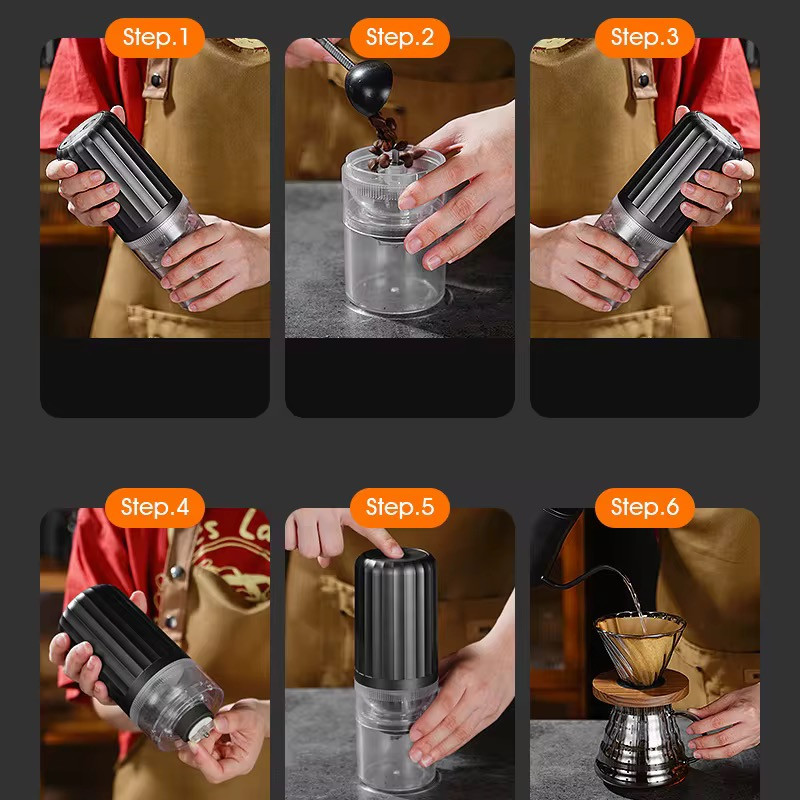 Step.1
Step.2
Step.3
Step.4
Step.5
Step.6