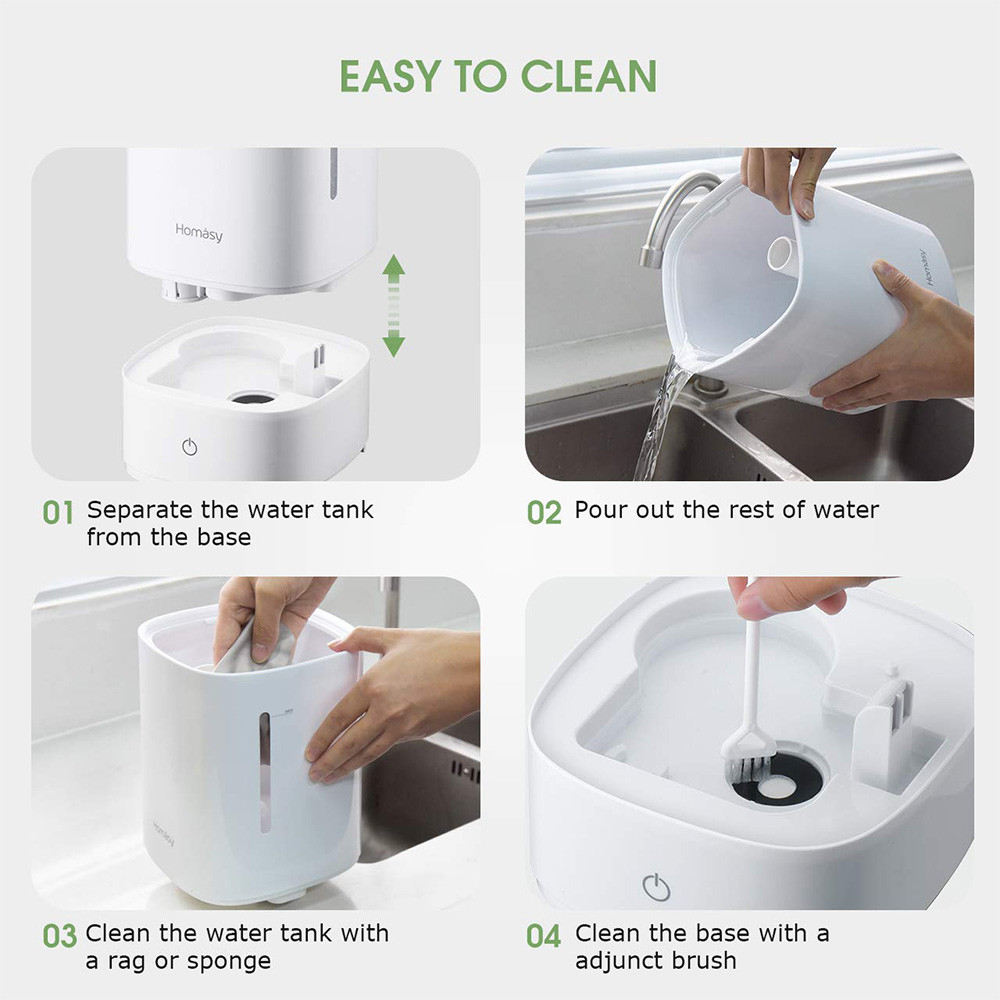 EASY TO CLEAN

Homasy

Homasy

01 Separate the water tank from the base

02 Pour out the rest of water

Homasy

03 Clean the water tank with a rag or sponge

04 Clean the base with a adjunct brush