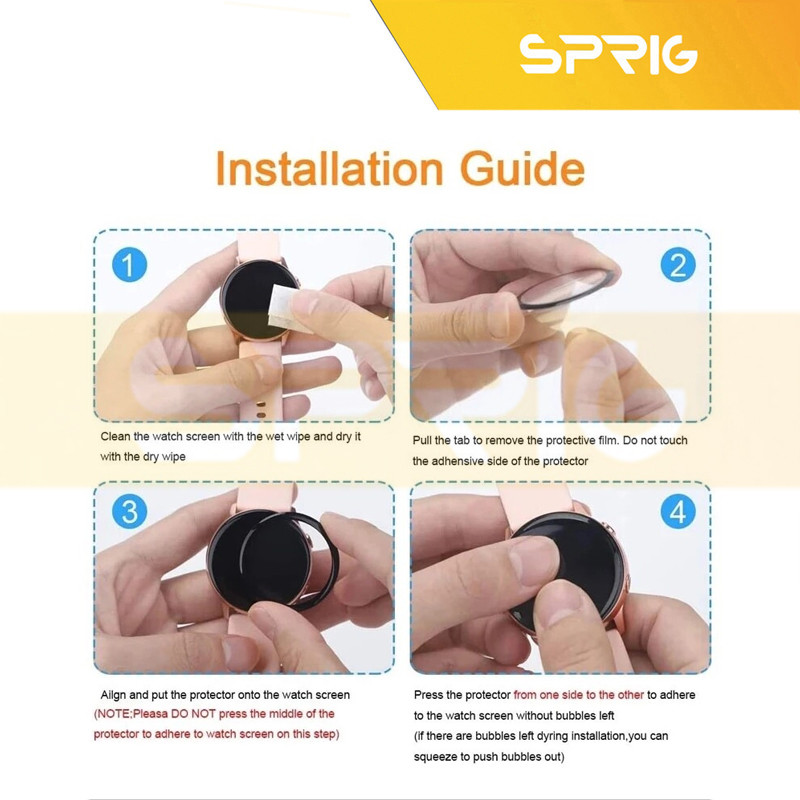 SPRIG

Installation Guide

1

Clean the watch screen with the wet wipe and dry it with the dry wipe

2

Pull the tab to remove the protective film. Do not touch the adhensive side of the protector

3

Ailgn and put the protector onto the watch screen (NOTE;Pleasa DO NOT press the middle of the protector to adhere to watch screen on this step)

4

Press the protector from one side to the other to adhere to the watch screen without bubbles left (if there are bubbles left dyring installation,you can squeeze to push bubbles out)

SPRIG