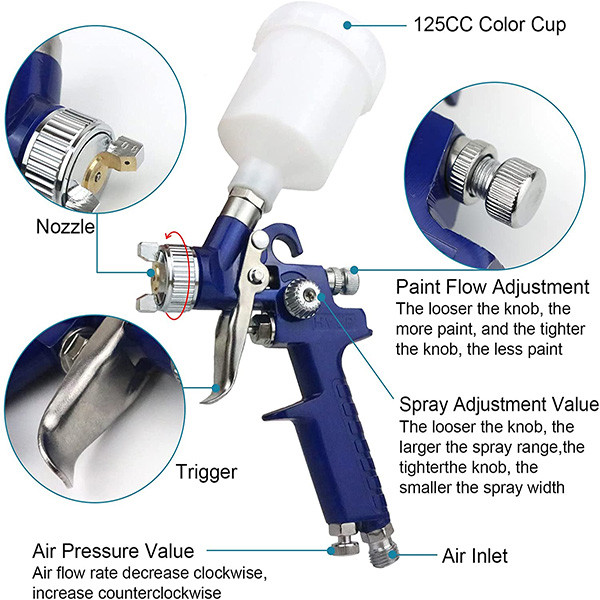 125CC Color Cup

Nozzle

Paint Flow Adjustment
The looser the knob, the more paint, and the tighter the knob, the less paint

Spray Adjustment Value
The looser the knob, the larger the spray range,the tighterthe knob, the smaller the spray width

Trigger

Air Pressure Value
Air flow rate decrease clockwise, increase counterclockwise

Air Inlet