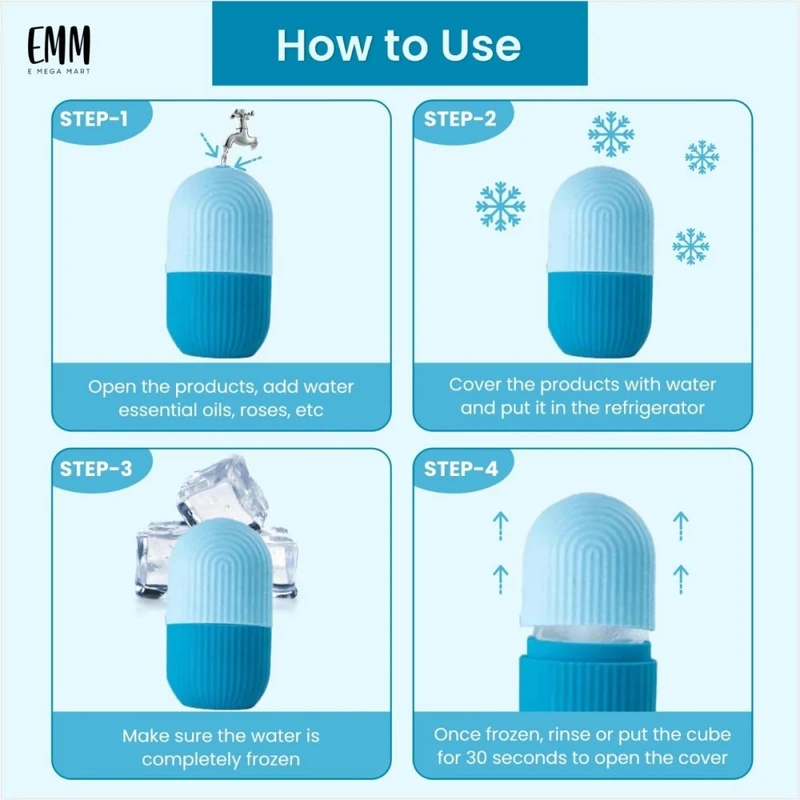 EMM
E MEGA MART

How to Use

STEP-1

Open the products, add water essential oils, roses, etc

STEP-2

Cover the products with water and put it in the refrigerator

STEP-3

Make sure the water is completely frozen

STEP-4

Once frozen, rinse or put the cube for 30 seconds to open the cover