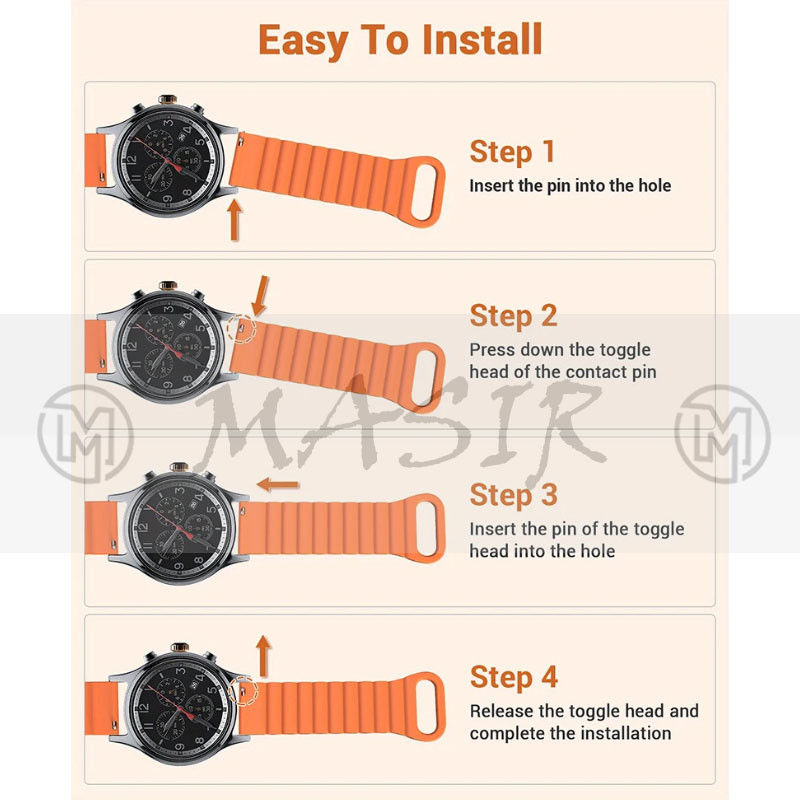 Easy To Install

Step 1
Insert the pin into the hole

Step 2
Press down the toggle head of the contact pin

MASIR

Step 3
Insert the pin of the toggle head into the hole

Step 4
Release the toggle head and complete the installation