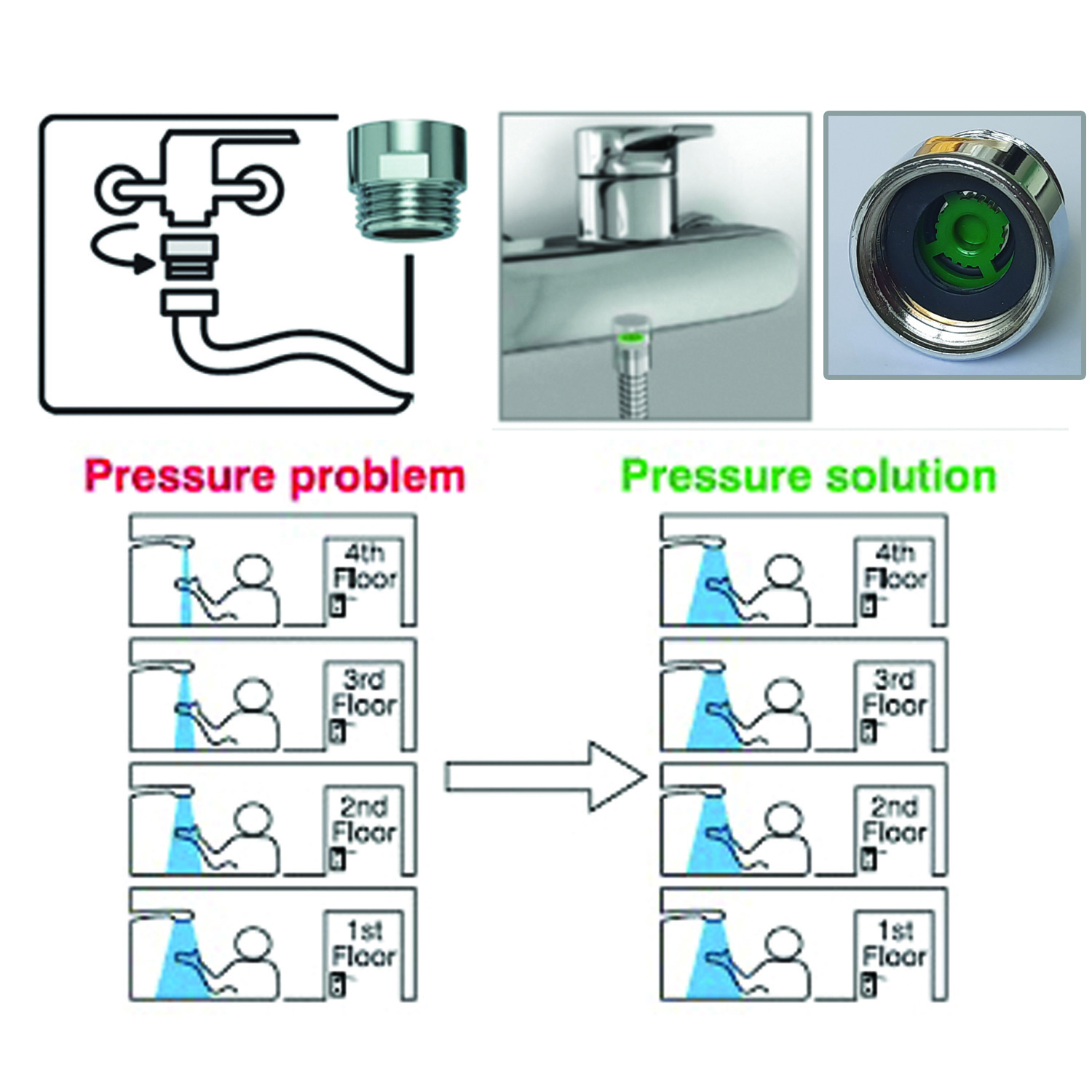 Pressure problem

4th Floor

3rd Floor

2nd Floor

1st Floor

Pressure solution

4th Floor

3rd Floor

2nd Floor

1st Floor