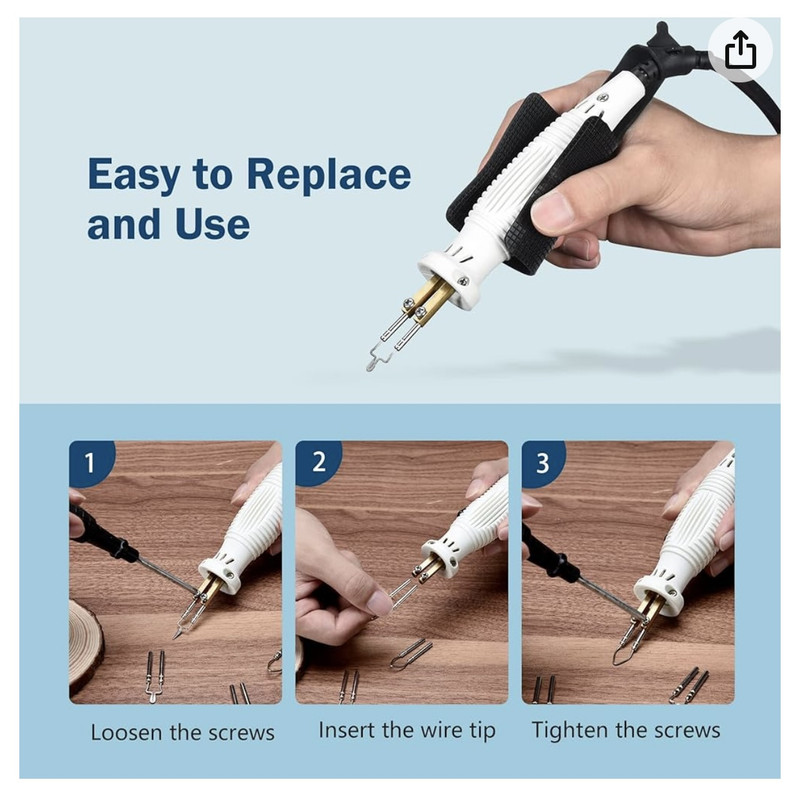 Easy to Replace and Use

1

Loosen the screws

2

Insert the wire tip

3

Tighten the screws