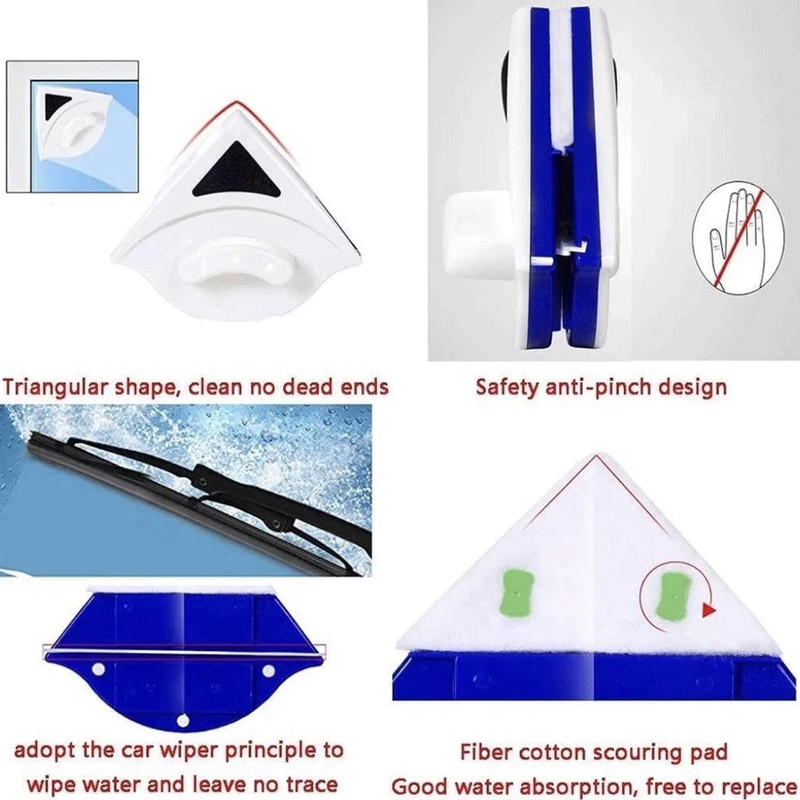 Triangular shape, clean no dead ends

Safety anti-pinch design

adopt the car wiper principle to wipe water and leave no trace

Fiber cotton scouring pad
Good water absorption, free to replace