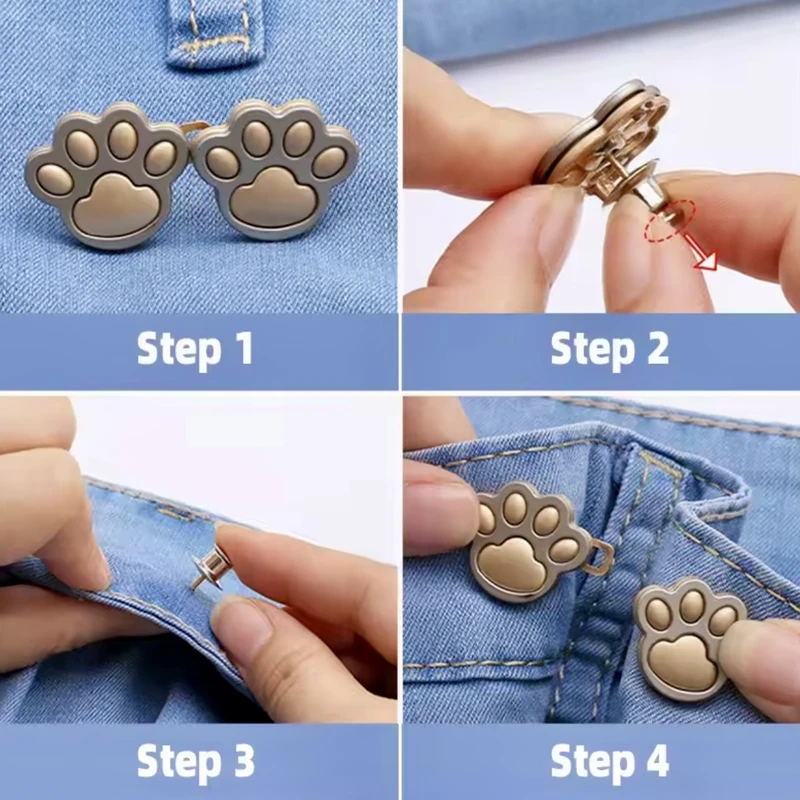 Step 1

Step 2

Step 3

Step 4