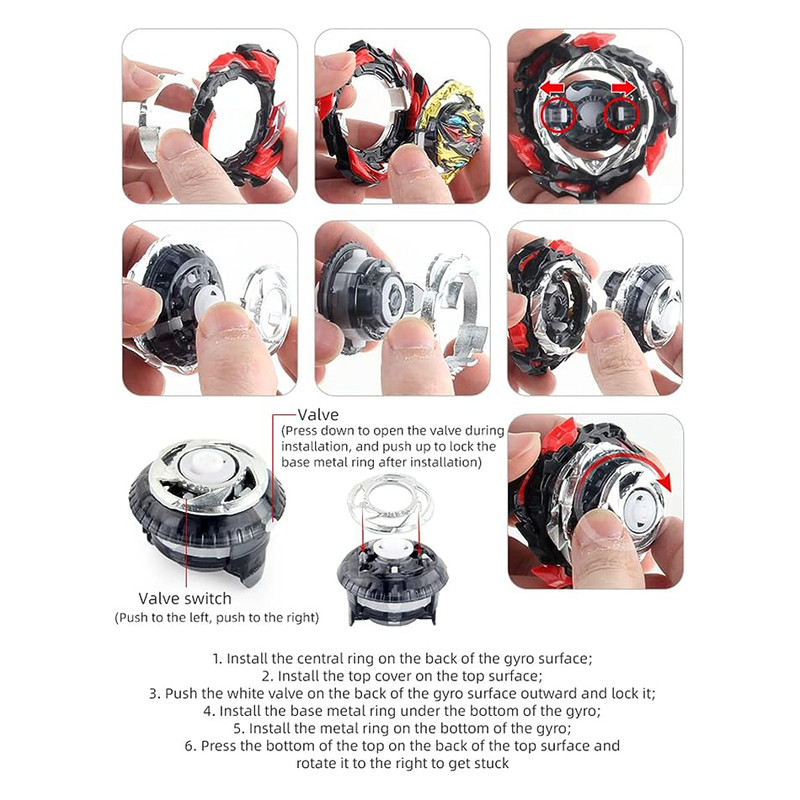 Valve
(Press down to open the valve during installation, and push up to lock the base metal ring after installation)

Valve switch
(Push to the left, push to the right)

1. Install the central ring on the back of the gyro surface;
2. Install the top cover on the top surface;
3. Push the white valve on the back of the gyro surface outward and lock it;
4. Install the base metal ring under the bottom of the gyro;
5. Install the metal ring on the bottom of the gyro;
6. Press the bottom of the top on the back of the top surface and rotate it to the right to get stuck