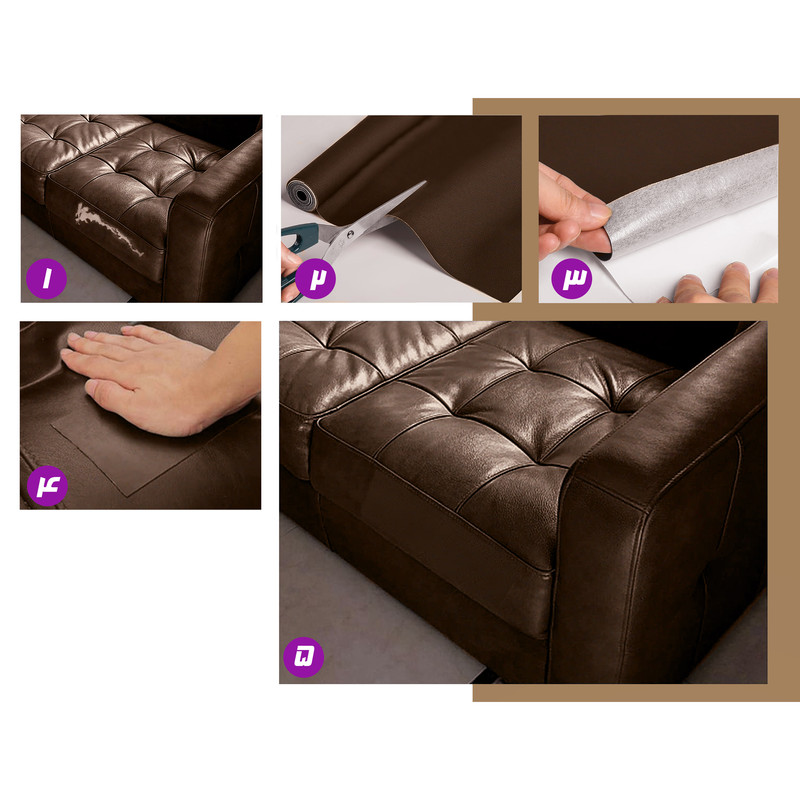 ۱
۲
۳
۴
۵