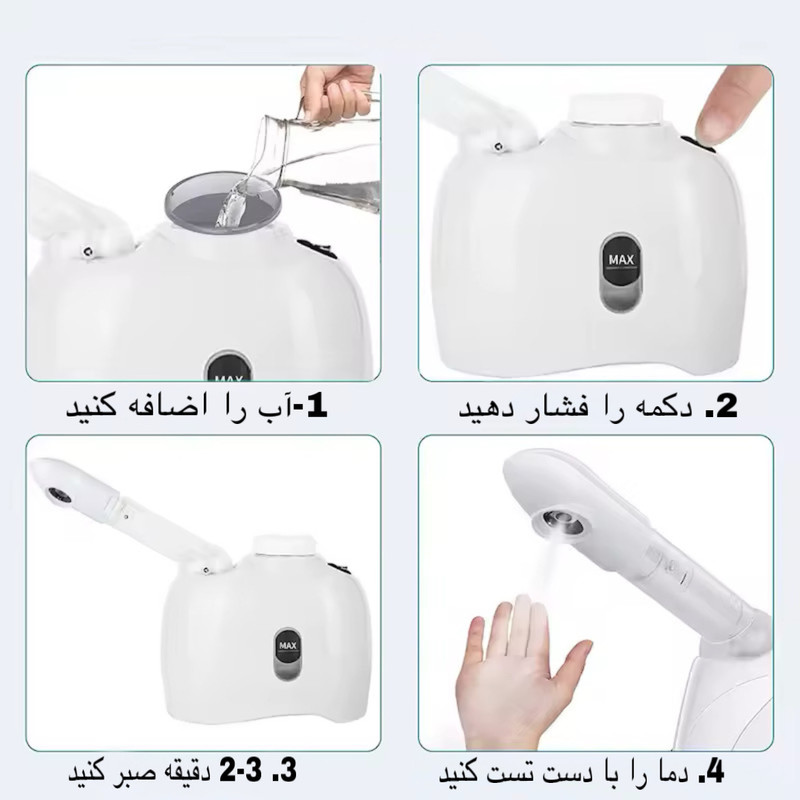 MAX

1-آب را اضافه کنید

MAX

2. دکمه را فشار دهید

MAX

3. 3-2 دقیقه صبر کنید

4. دما را با دست تست کنید