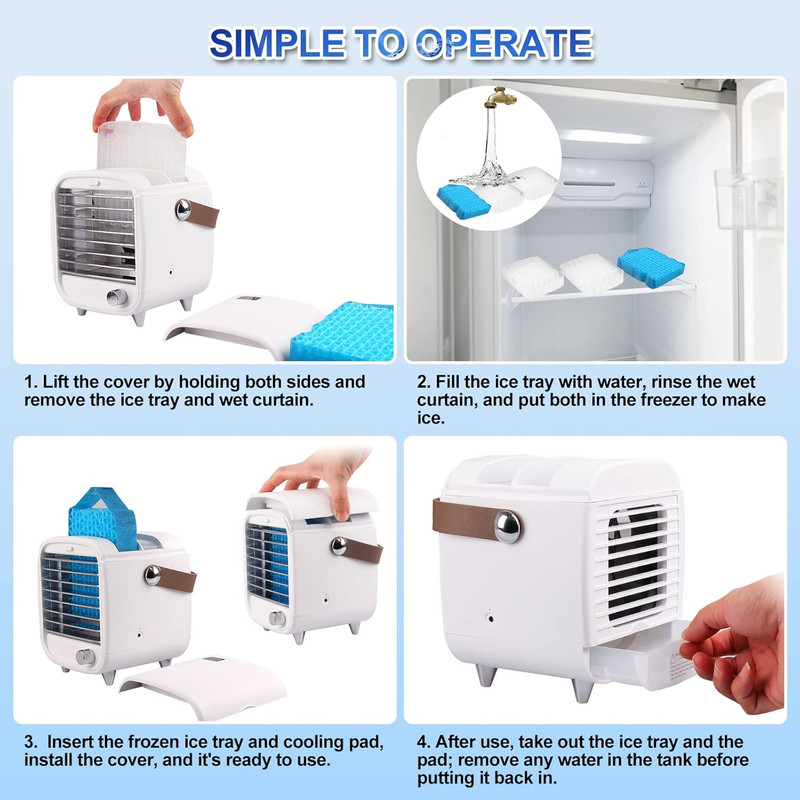 SIMPLE TO OPERATE

1. Lift the cover by holding both sides and remove the ice tray and wet curtain.

2. Fill the ice tray with water, rinse the wet curtain, and put both in the freezer to make ice.

3. Insert the frozen ice tray and cooling pad, install the cover, and it's ready to use.

4. After use, take out the ice tray and the pad; remove any water in the tank before putting it back in.