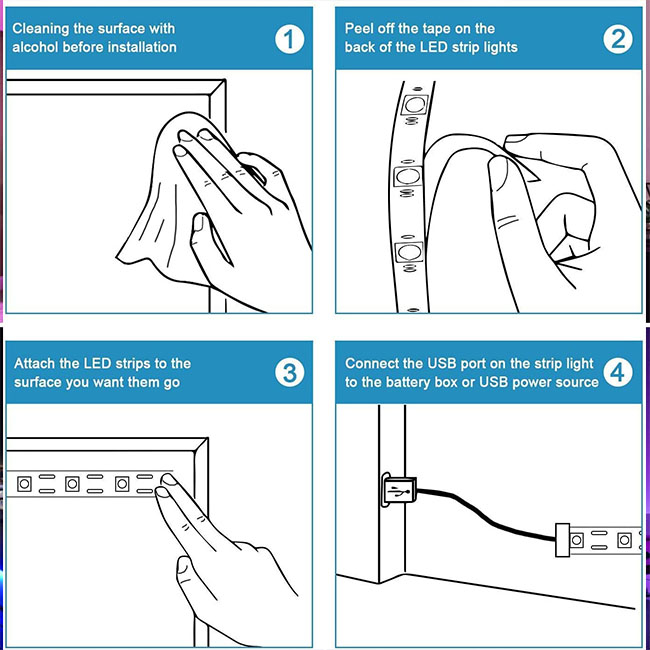 Cleaning the surface with alcohol before installation

1

Peel off the tape on the back of the LED strip lights

2

Attach the LED strips to the surface you want them go

3

Connect the USB port on the strip light to the battery box or USB power source

4