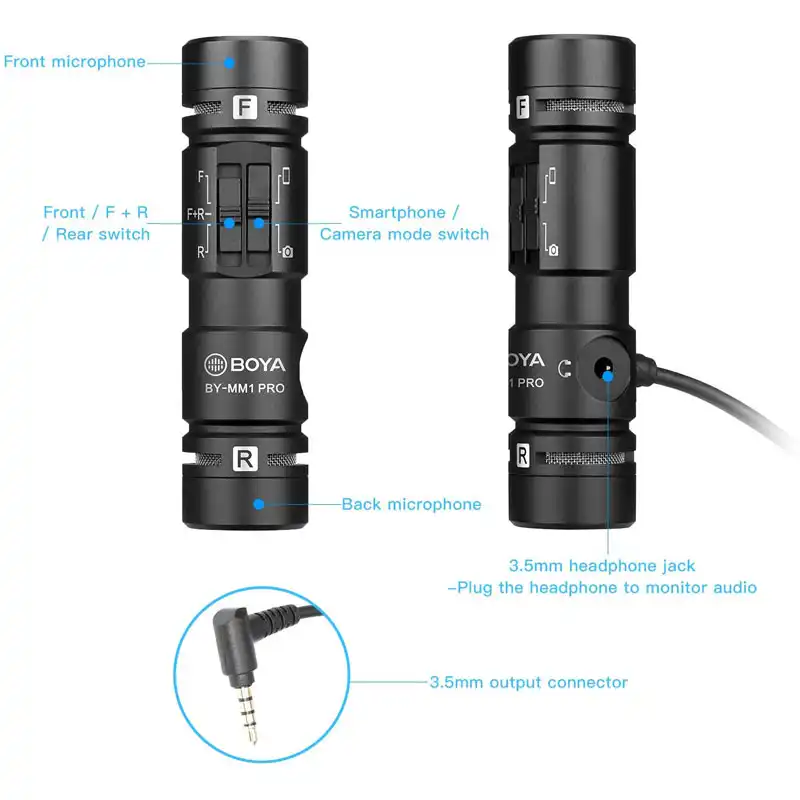 Front microphone

F

F
F+R
R

Front / F + R / Rear switch

Smartphone / Camera mode switch

BOYA
BY-MM1 PRO

R

Back microphone

F

OYA
1 PRO

R

3.5mm headphone jack
-Plug the headphone to monitor audio

3.5mm output connector