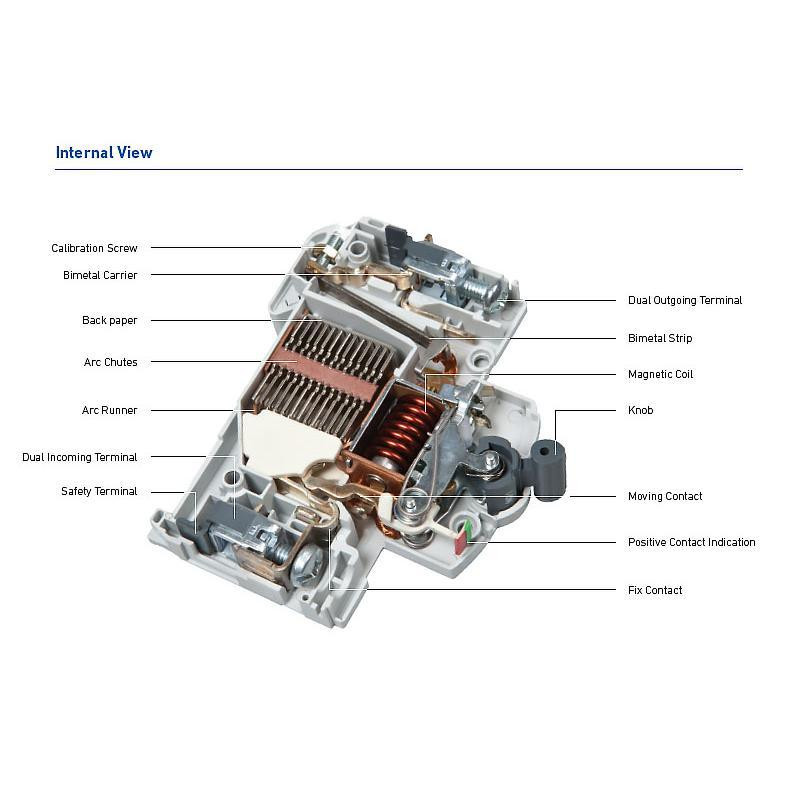 Internal View

Calibration Screw
Bimetal Carrier
Back paper
Arc Chutes
Arc Runner
Dual Incoming Terminal
Safety Terminal

Dual Outgoing Terminal
Bimetal Strip
Magnetic Coil
Knob
Moving Contact
Positive Contact Indication
Fix Contact