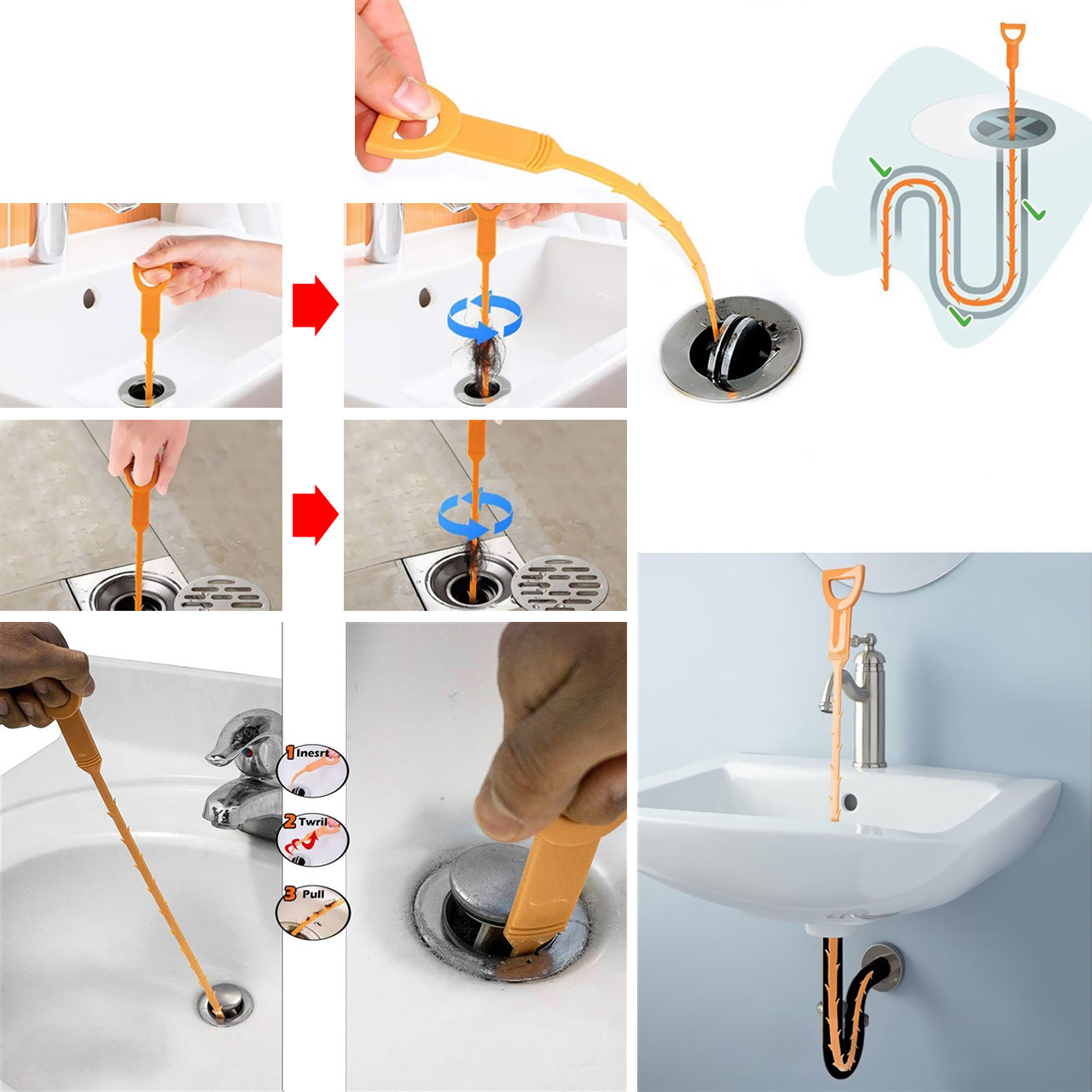 1 Inesrt
2 Twril
3 Pull