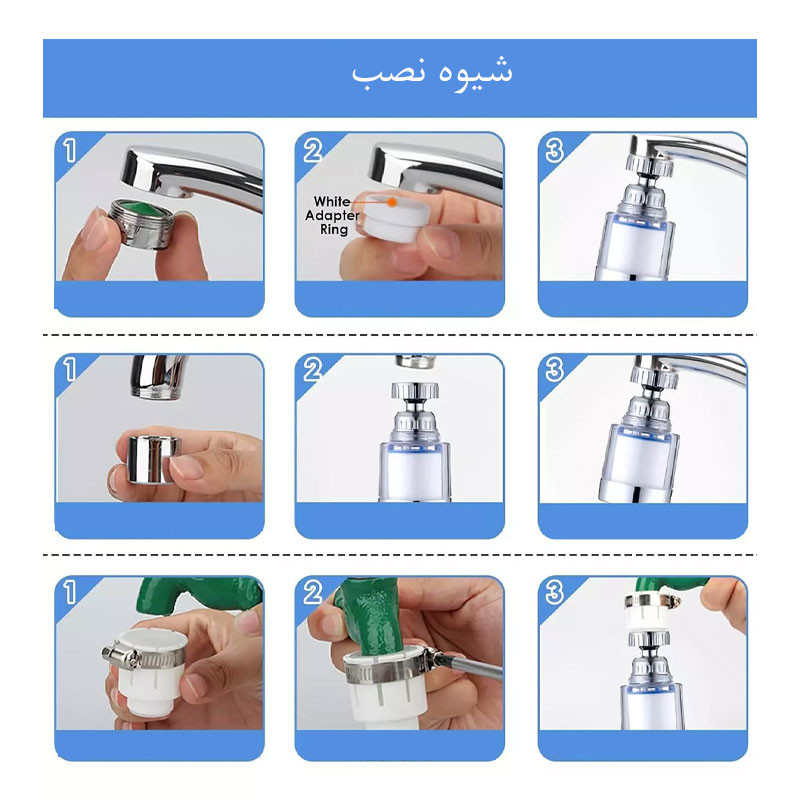 شیوه نصب

1

2

White Adapter Ring

3

1

2

3

1

2

3