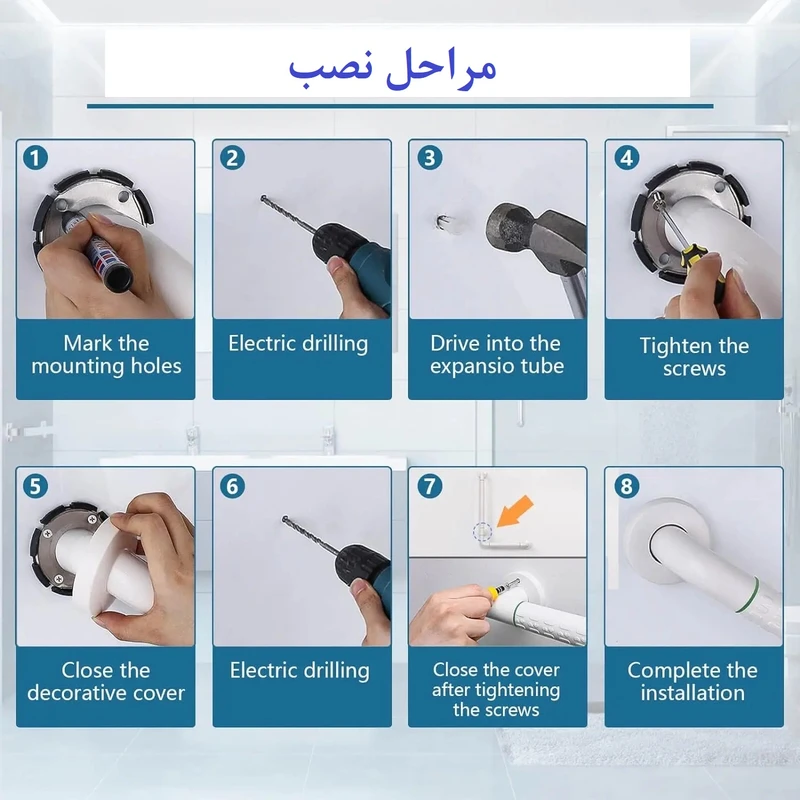 مراحل نصب

1
Mark the mounting holes

2
Electric drilling

3
Drive into the expansio tube

4
Tighten the screws

5
Close the decorative cover

6
Electric drilling

7
Close the cover after tightening the screws

8
Complete the installation