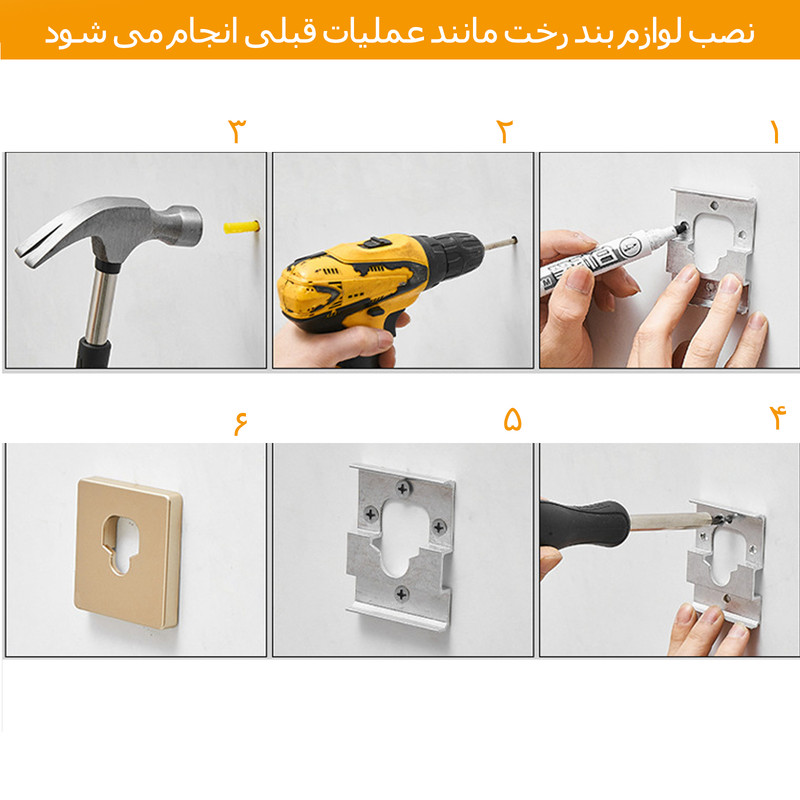 نصب لوازم بند رخت مانند عملیات قبلی انجام می شود

۱

۲

۳

۴

۵

۶