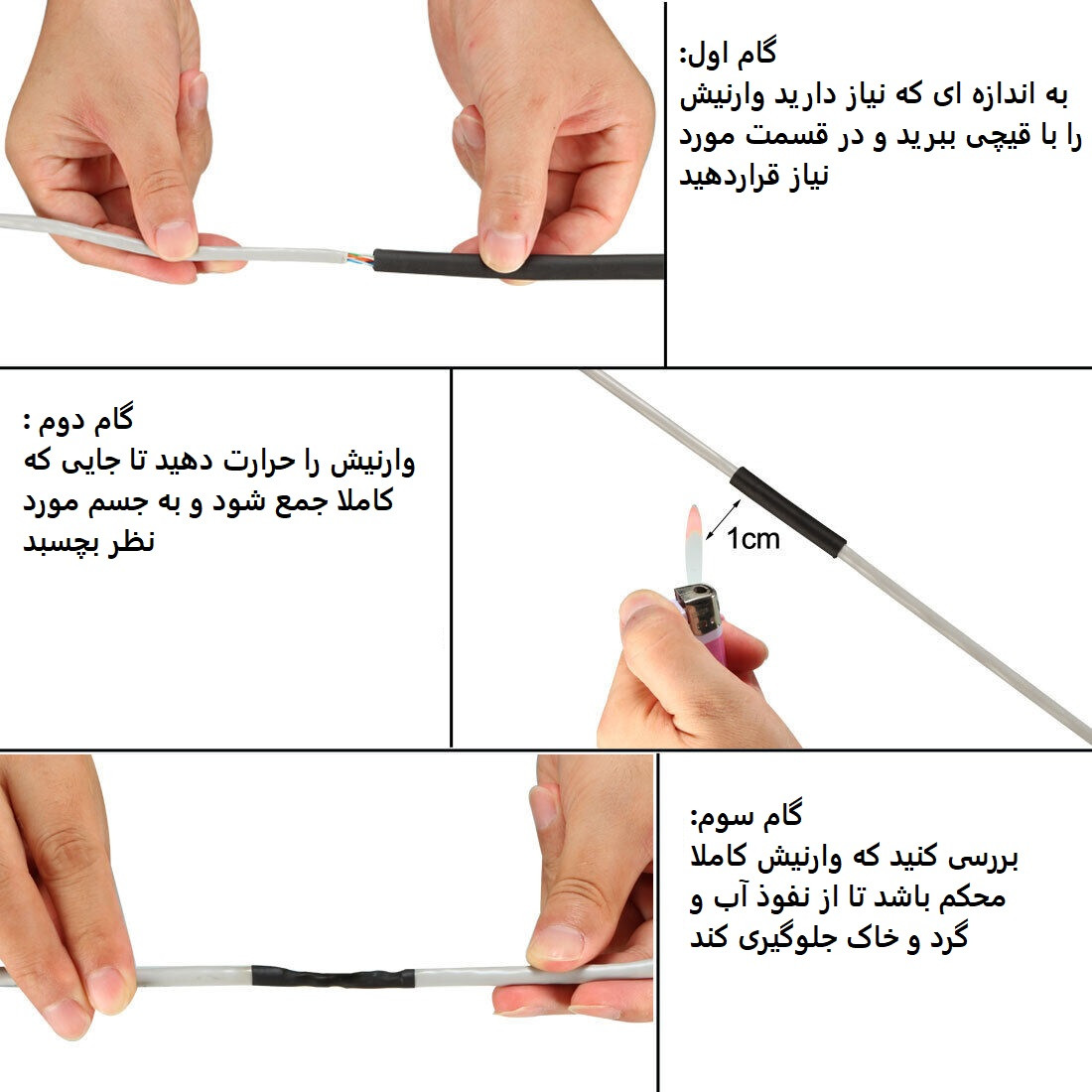 گام اول:
به اندازه ای که نیاز دارید وارنیش را با قیچی ببرید و در قسمت مورد نیاز قراردهید

گام دوم :
وارنیش را حرارت دهید تا جایی که کاملا جمع شود و به جسم مورد نظر بچسبد

1cm

گام سوم:
بررسی کنید که وارنیش کاملا محکم باشد تا از نفوذ آب و گرد و خاک جلوگیری کند