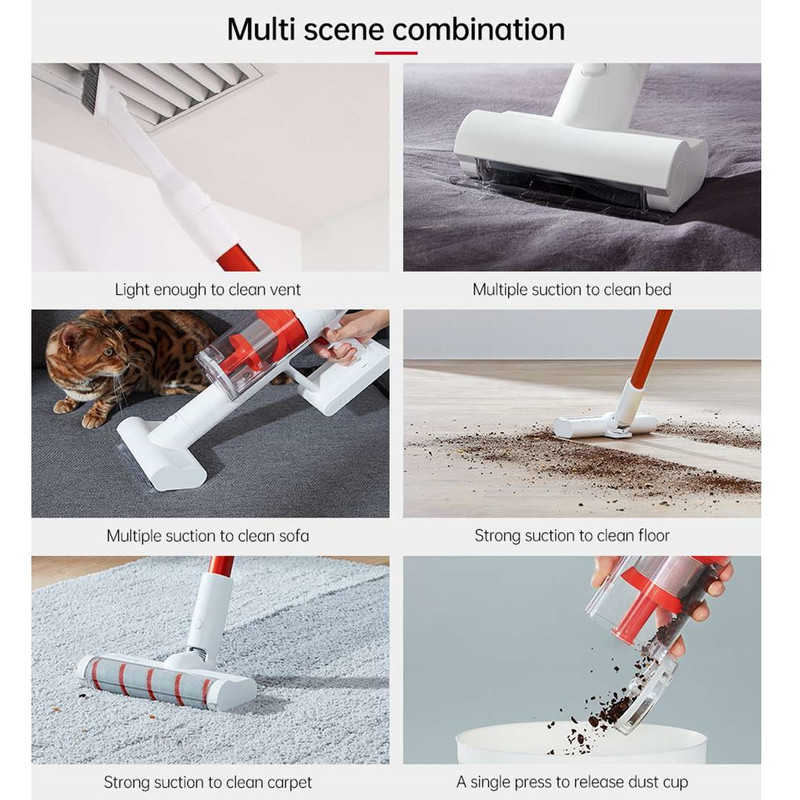 Multi scene combination

Light enough to clean vent

Multiple suction to clean bed

Multiple suction to clean sofa

Strong suction to clean floor

Strong suction to clean carpet

A single press to release dust cup