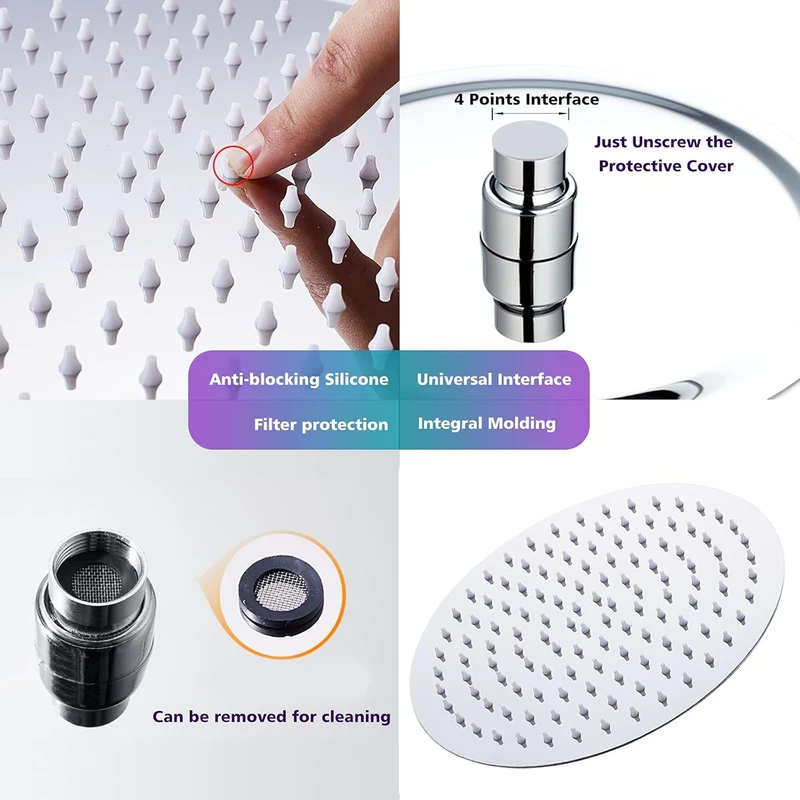 4 Points Interface

Just Unscrew the Protective Cover

Anti-blocking Silicone

Universal Interface

Filter protection

Integral Molding

Can be removed for cleaning