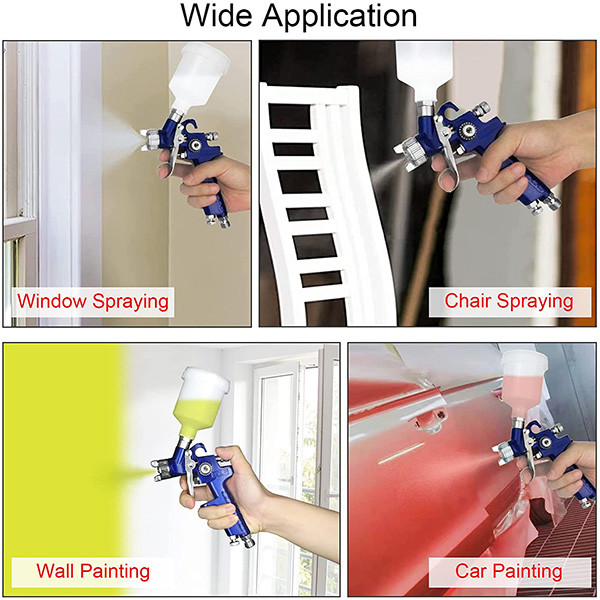 Wide Application

Window Spraying

Chair Spraying

Wall Painting

Car Painting