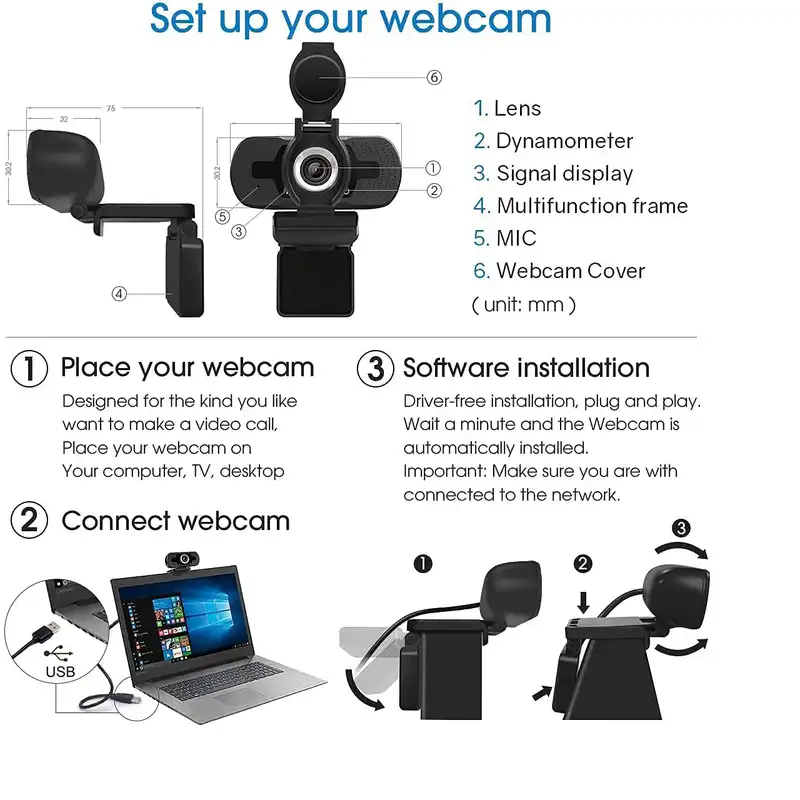 Set up your webcam

75
32
30.2
30.2
④
⑥
①
②
⑤
③

1. Lens
2. Dynamometer
3. Signal display
4. Multifunction frame
5. MIC
6. Webcam Cover
( unit: mm )

① Place your webcam
Designed for the kind you like want to make a video call, Place your webcam on Your computer, TV, desktop

② Connect webcam

USB

③ Software installation
Driver-free installation, plug and play. Wait a minute and the Webcam is automatically installed. Important: Make sure you are with connected to the network.

❶
❷
❸