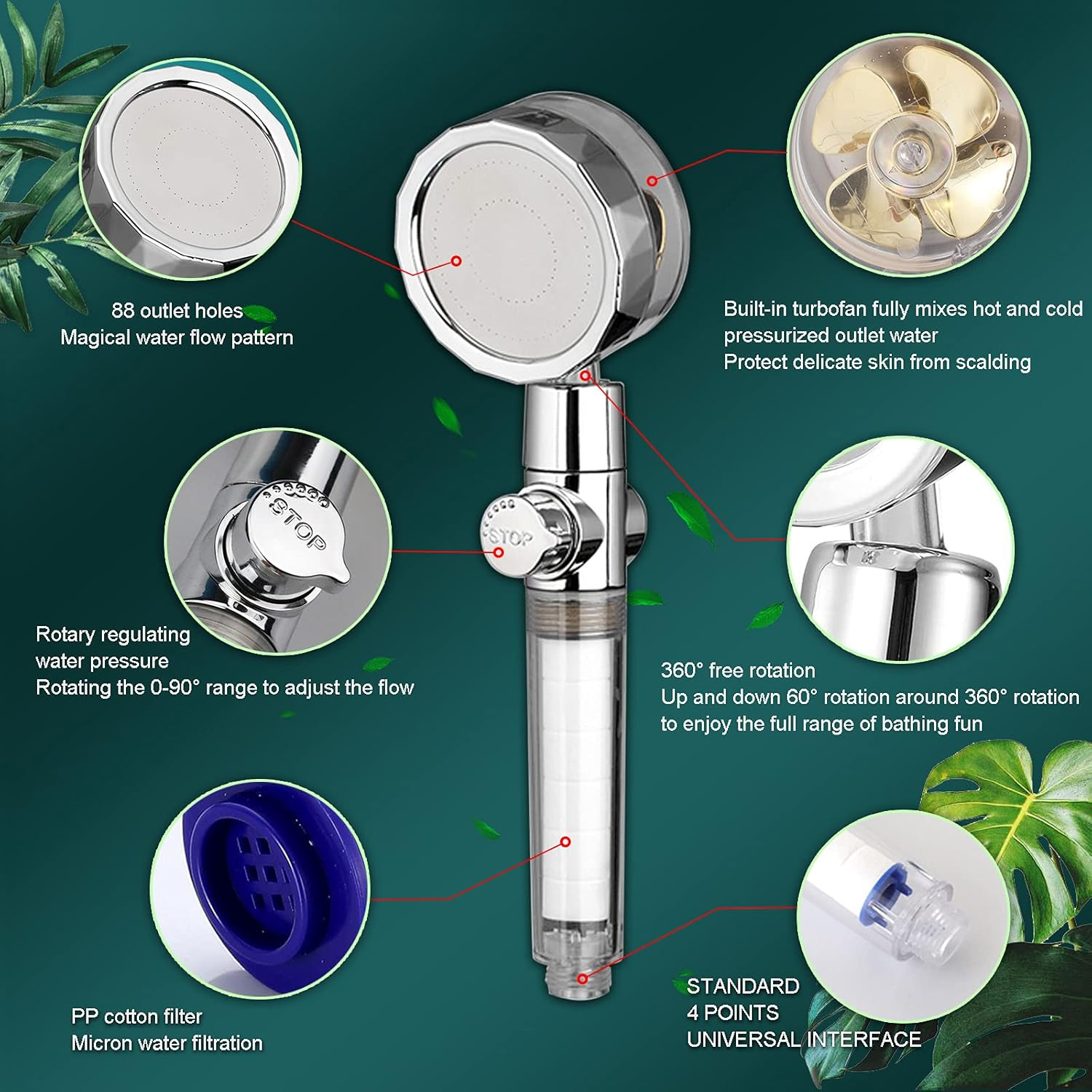 88 outlet holes
Magical water flow pattern

Built-in turbofan fully mixes hot and cold pressurized outlet water
Protect delicate skin from scalding

STOP

STOP

Rotary regulating water pressure
Rotating the 0-90° range to adjust the flow

360° free rotation
Up and down 60° rotation around 360° rotation to enjoy the full range of bathing fun

PP cotton filter
Micron water filtration

STANDARD
4 POINTS
UNIVERSAL INTERFACE