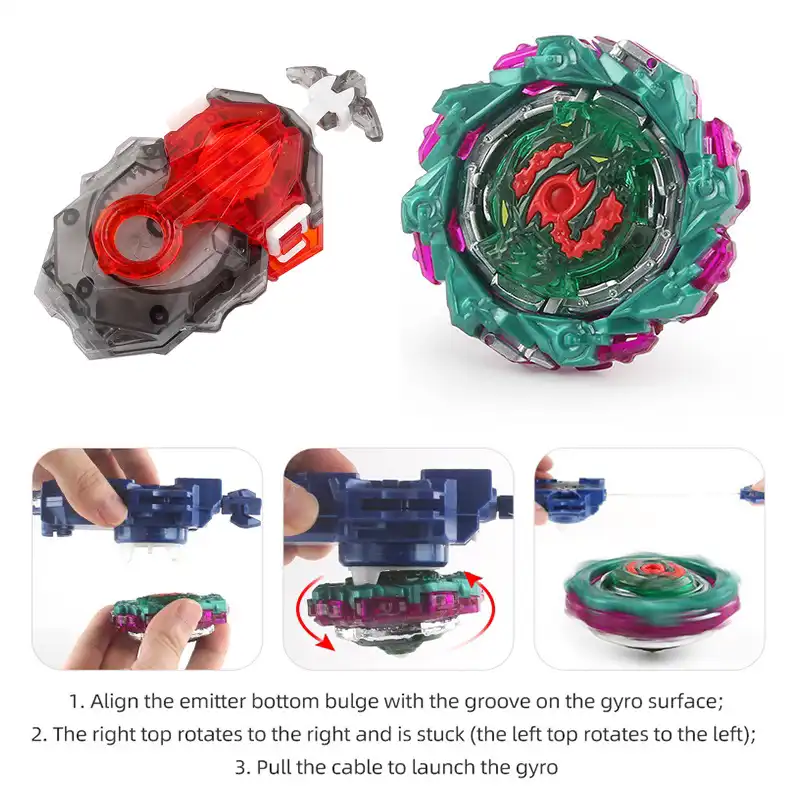 1. Align the emitter bottom bulge with the groove on the gyro surface;
2. The right top rotates to the right and is stuck (the left top rotates to the left);
3. Pull the cable to launch the gyro