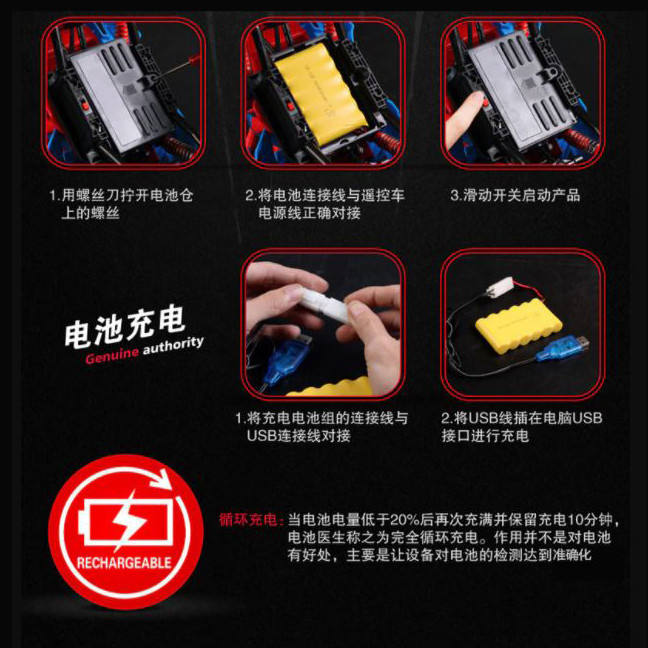 1.用螺丝刀拧开电池仓上的螺丝

2.将电池连接线与遥控车电源线正确对接

3.滑动开关启动产品

电池充电
Genuine authority

1.将充电电池组的连接线与USB连接线对接

2.将USB线插在电脑USB接口进行充电

RECHARGEABLE

循环充电:当电池电量低于20%后再次充满并保留充电10分钟，电池医生称之为完全循环充电。作用并不是对电池有好处，主要是让设备对电池的检测达到准确化