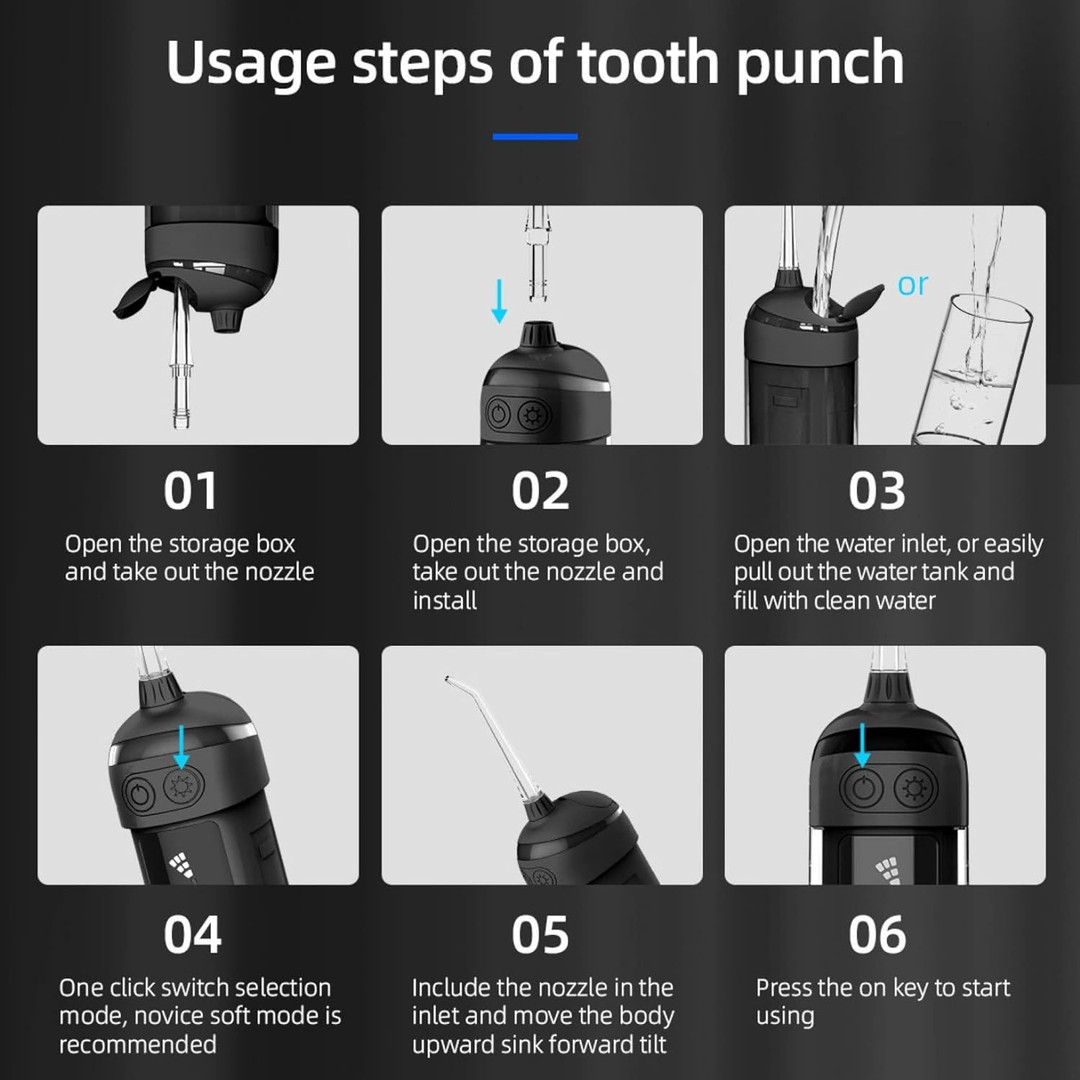 Usage steps of tooth punch

or

01
Open the storage box and take out the nozzle

02
Open the storage box, take out the nozzle and install

03
Open the water inlet, or easily pull out the water tank and fill with clean water

04
One click switch selection mode, novice soft mode is recommended

05
Include the nozzle in the inlet and move the body upward sink forward tilt

06
Press the on key to start using