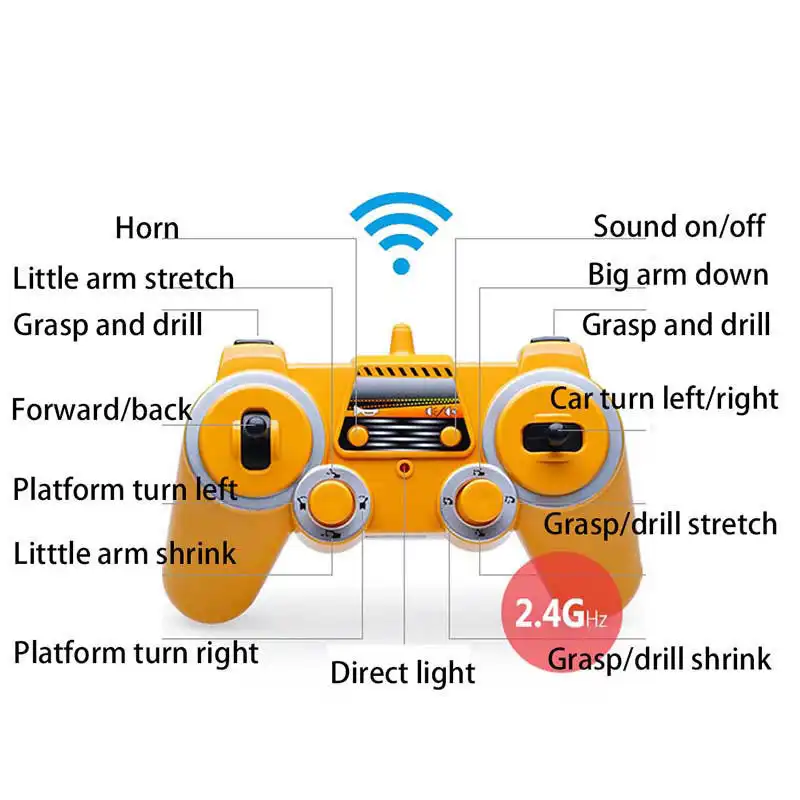 Horn
Little arm stretch
Grasp and drill
Forward/back
Platform turn left
Litttle arm shrink
Platform turn right
Direct light
Sound on/off
Big arm down
Grasp and drill
Car turn left/right
Grasp/drill stretch
2.4GHz
Grasp/drill shrink