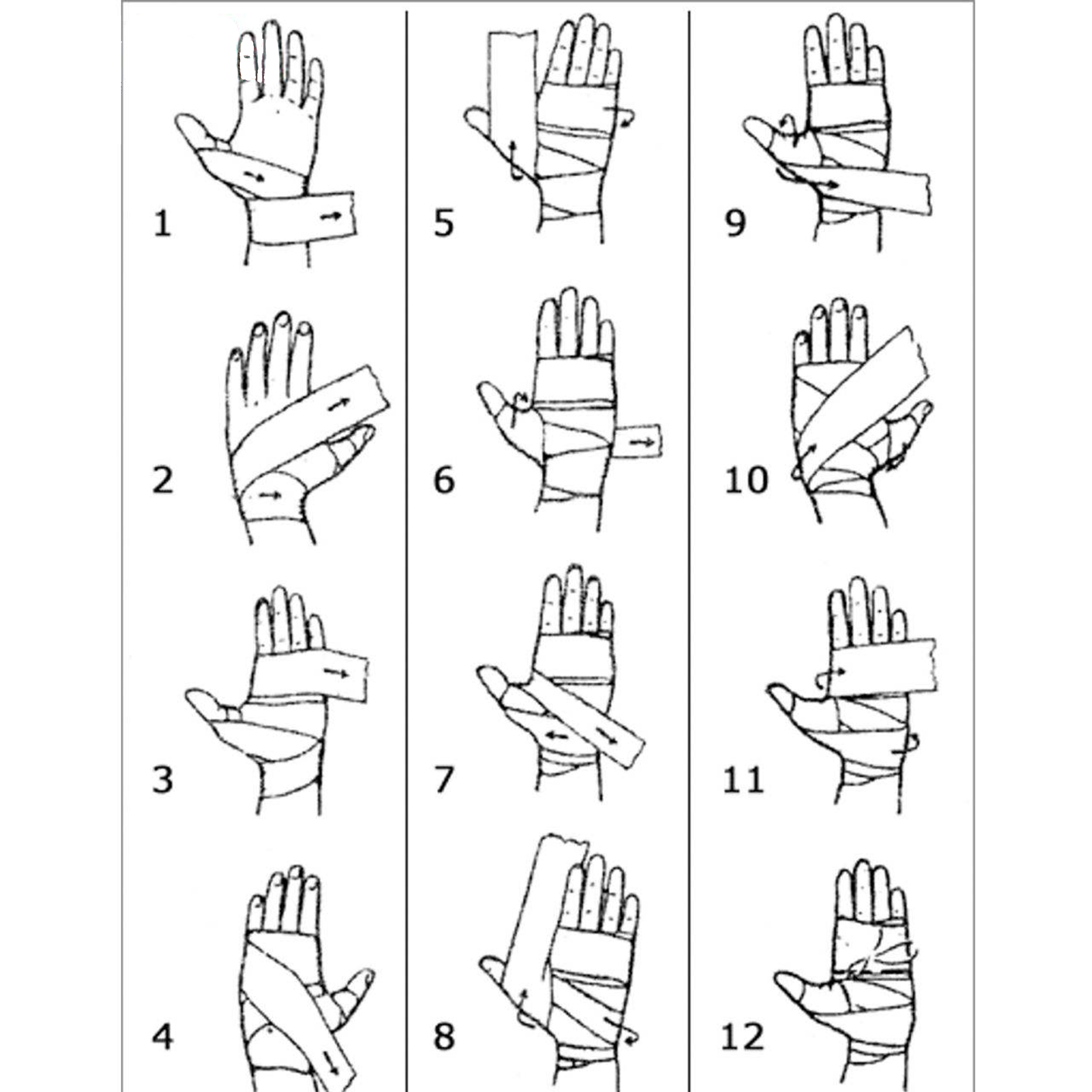 1

2

3

4

5

6

7

8

9

10

11

12