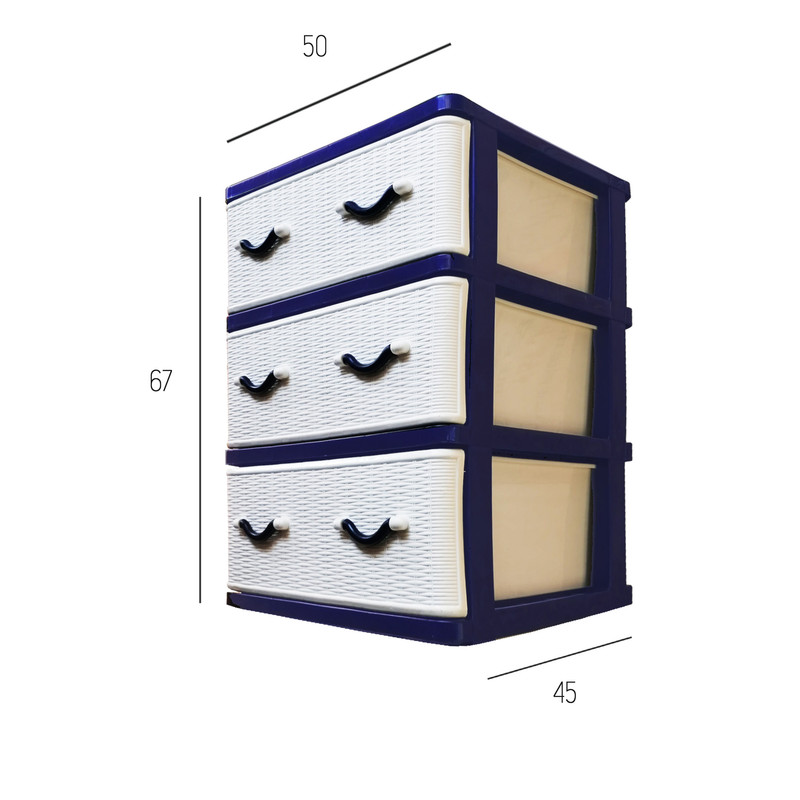 50

67

45