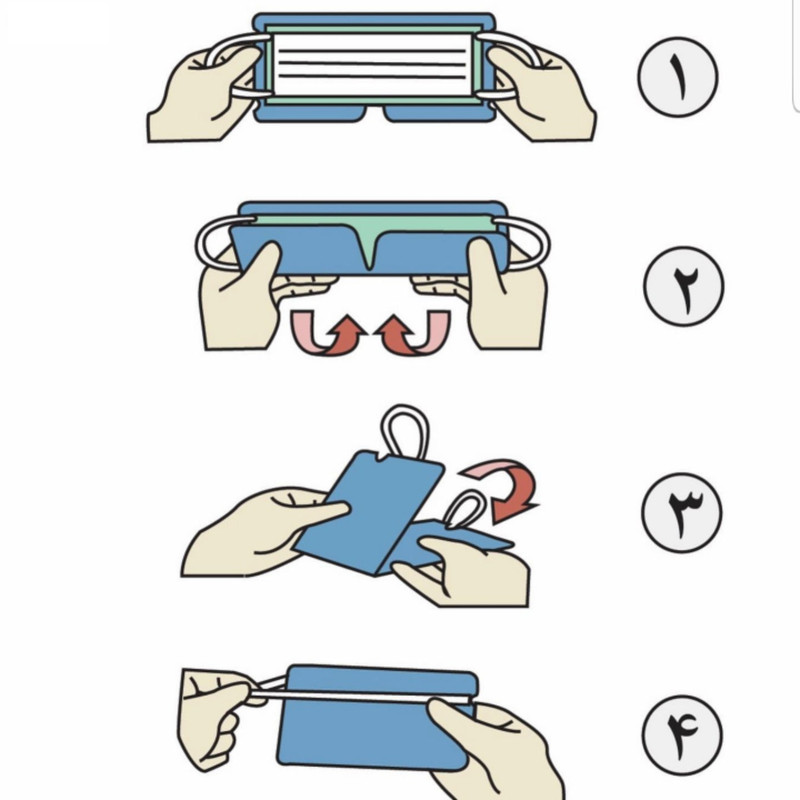 ۱

۲

۳

۴