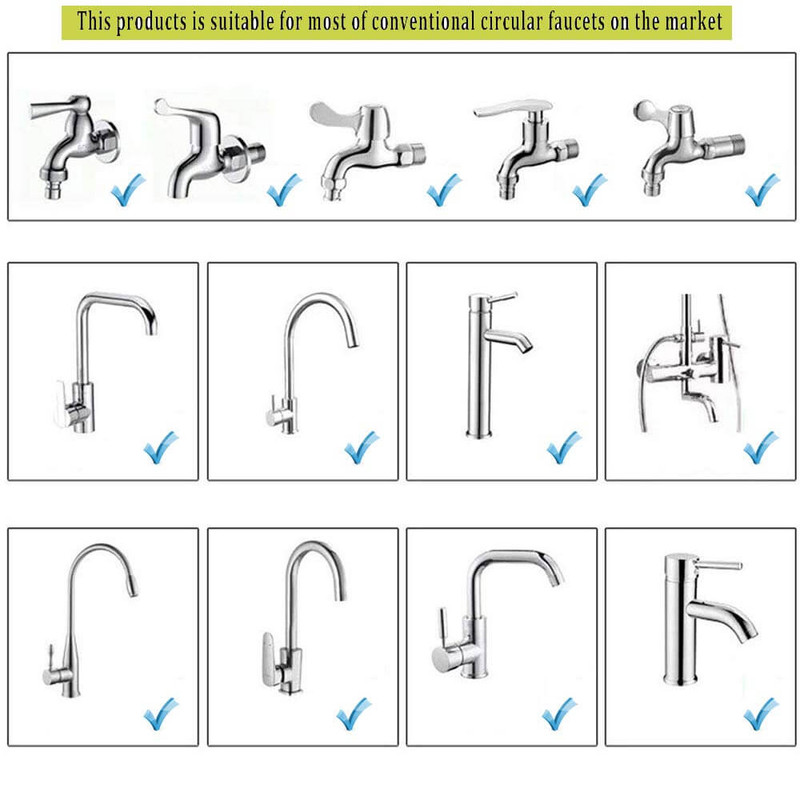 This products is suitable for most of conventional circular faucets on the market