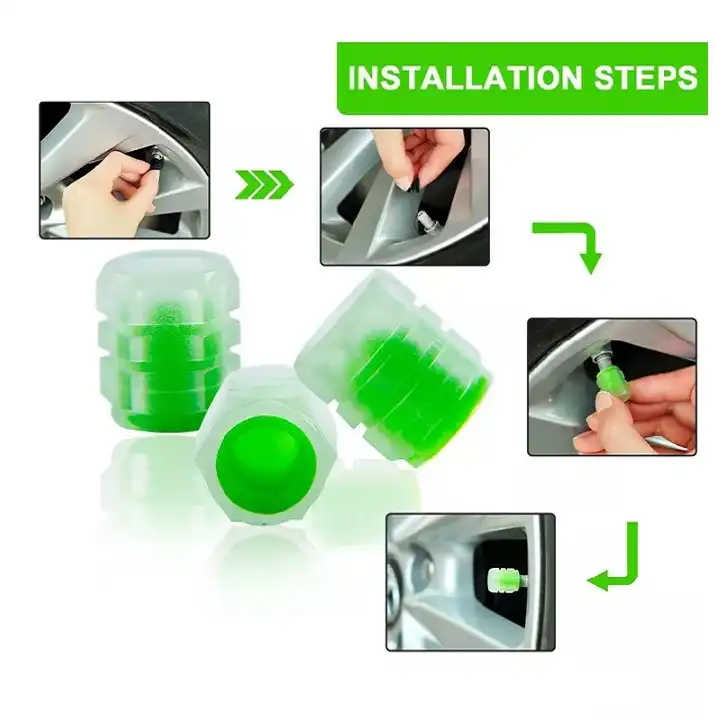 INSTALLATION STEPS