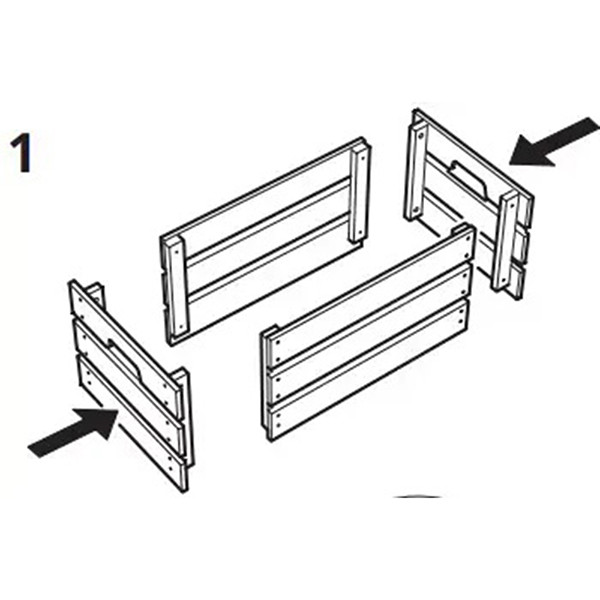 1