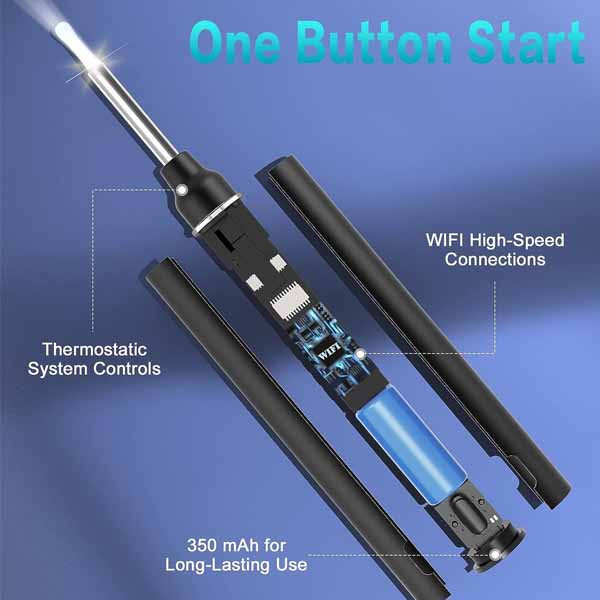 One Button Start

WIFI High-Speed Connections

Thermostatic System Controls

WIFI

350 mAh for Long-Lasting Use