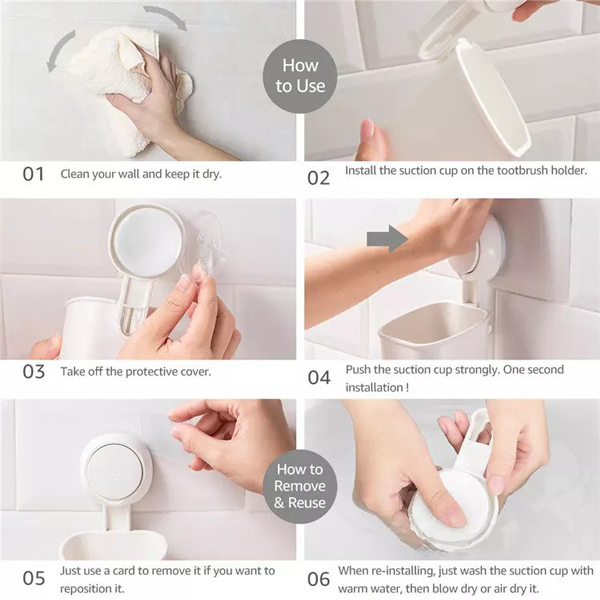 How to Use

01 Clean your wall and keep it dry.

02 Install the suction cup on the tootbrush holder.

03 Take off the protective cover.

04 Push the suction cup strongly. One second installation !

How to Remove & Reuse

05 Just use a card to remove it if you want to reposition it.

06 When re-installing, just wash the suction cup with warm water, then blow dry or air dry it.