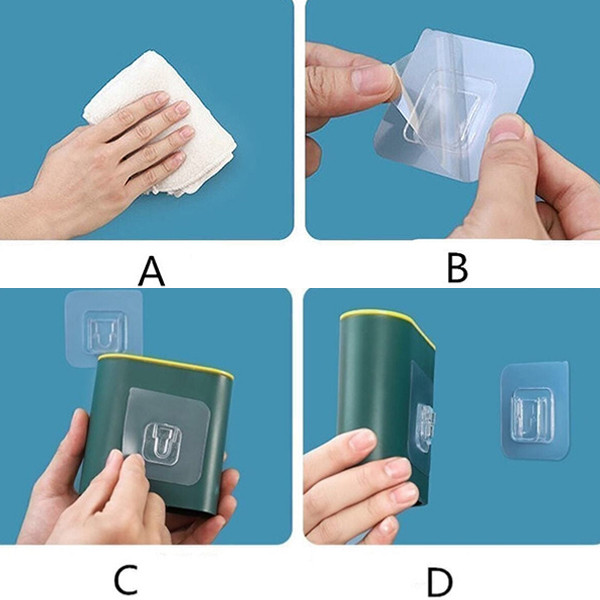 A

B

C

D