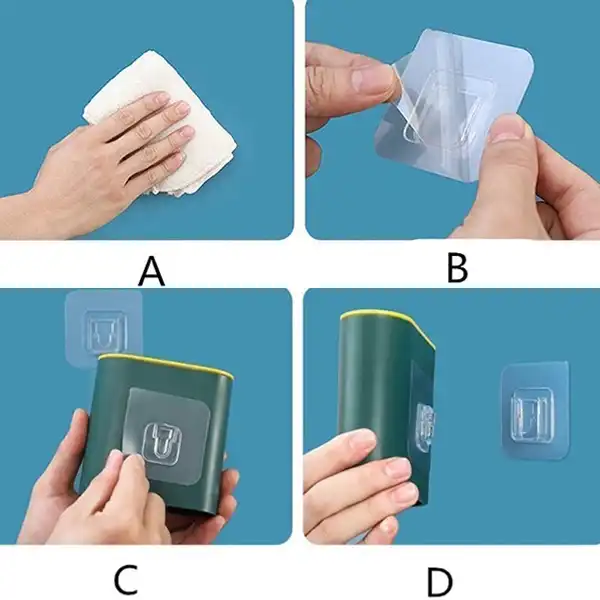 A

B

C

D