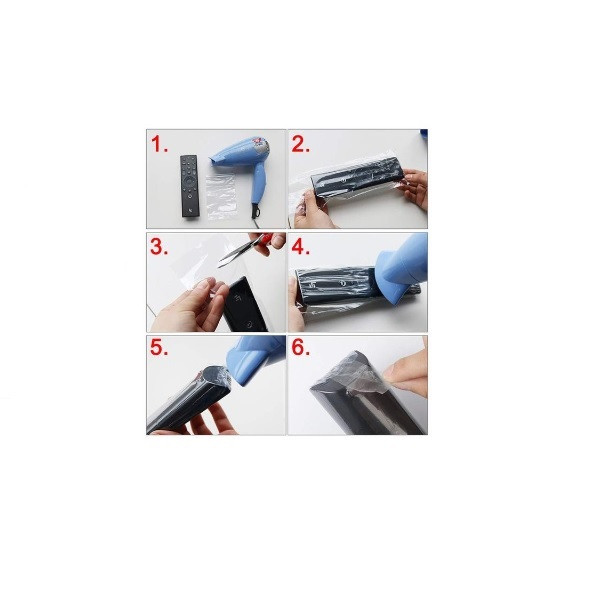 1.

2.

3.

4.

5.

6.