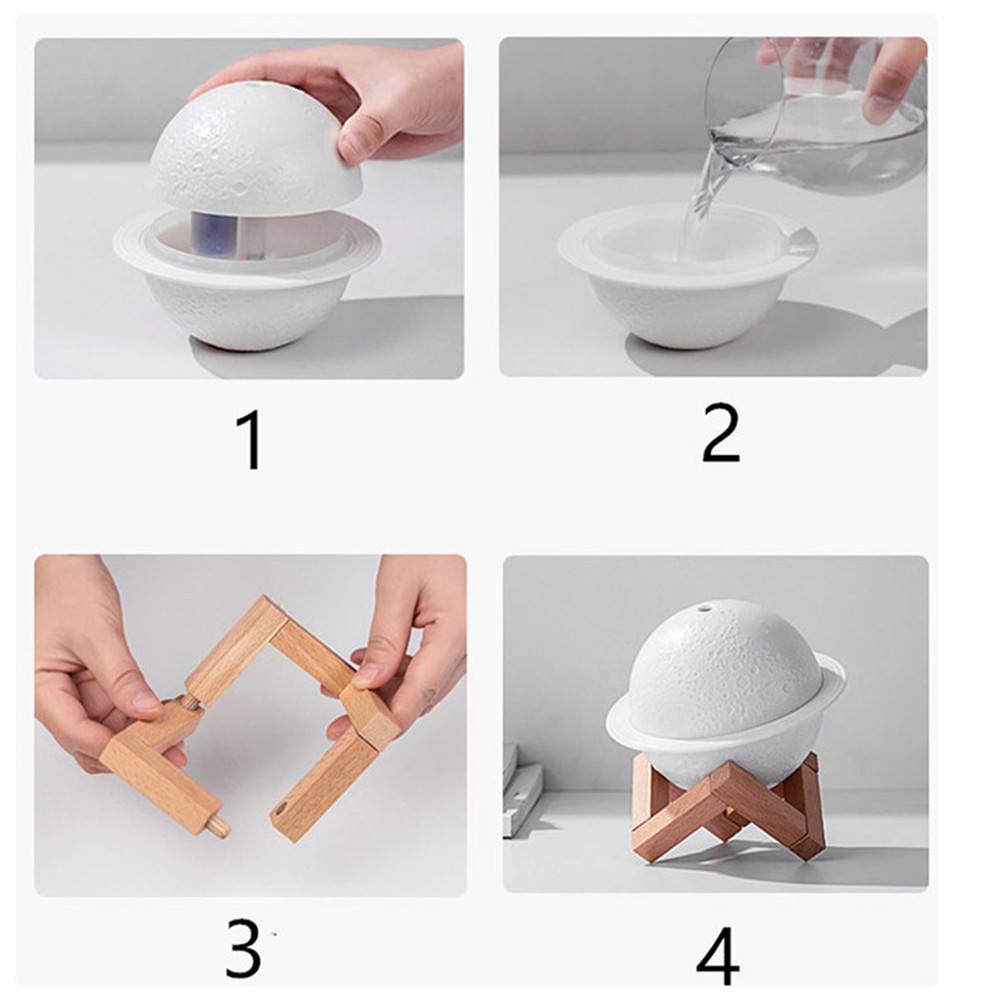 1

2

3

4