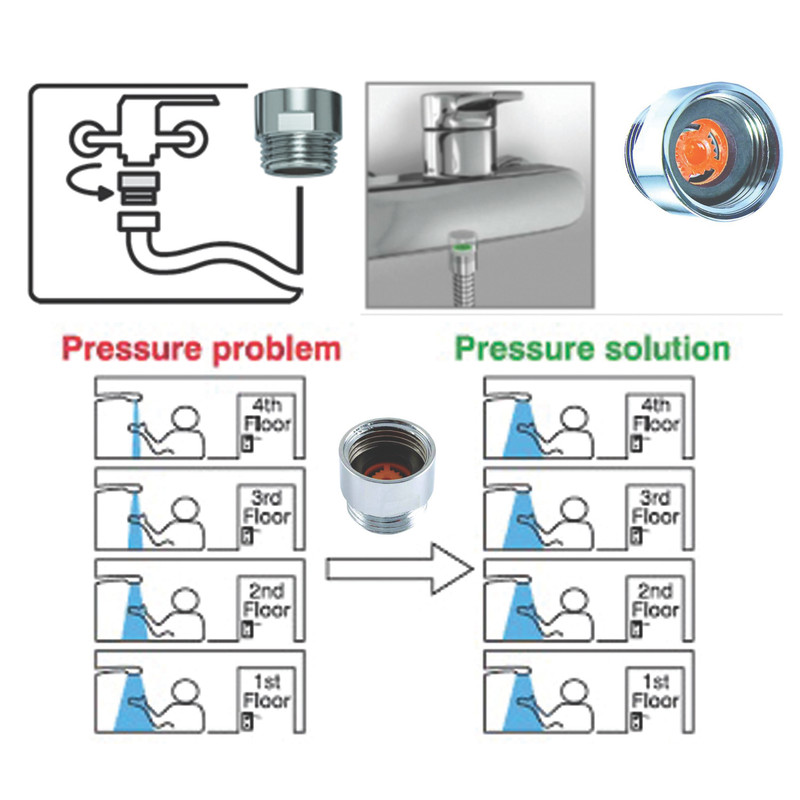 Pressure problem

4th Floor

3rd Floor

2nd Floor

1st Floor

Pressure solution

4th Floor

3rd Floor

2nd Floor

1st Floor