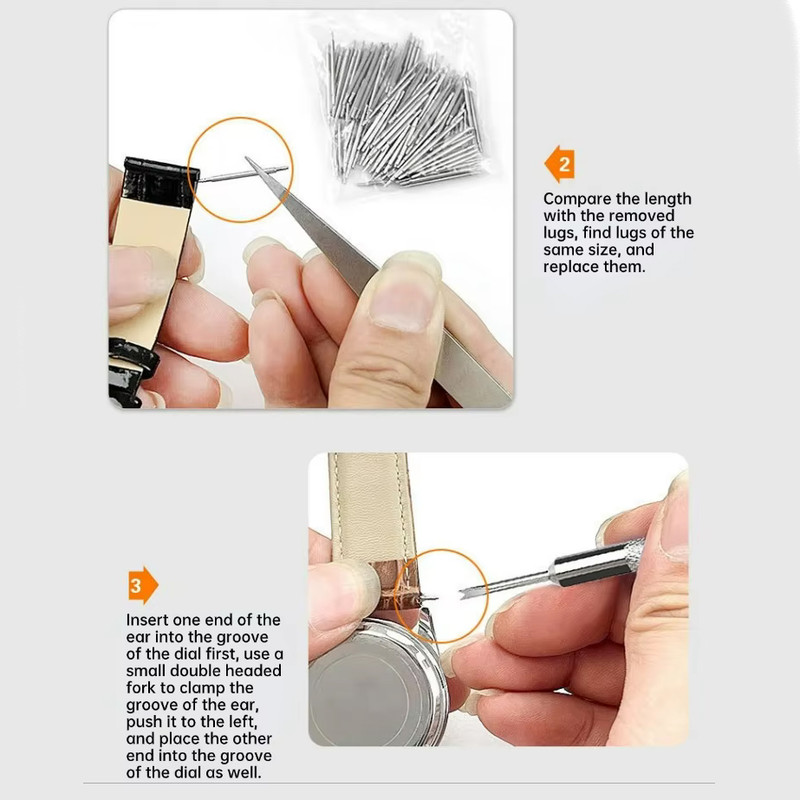 2

Compare the length with the removed lugs, find lugs of the same size, and replace them.

3

Insert one end of the ear into the groove of the dial first, use a small double headed fork to clamp the groove of the ear, push it to the left, and place the other end into the groove of the dial as well.