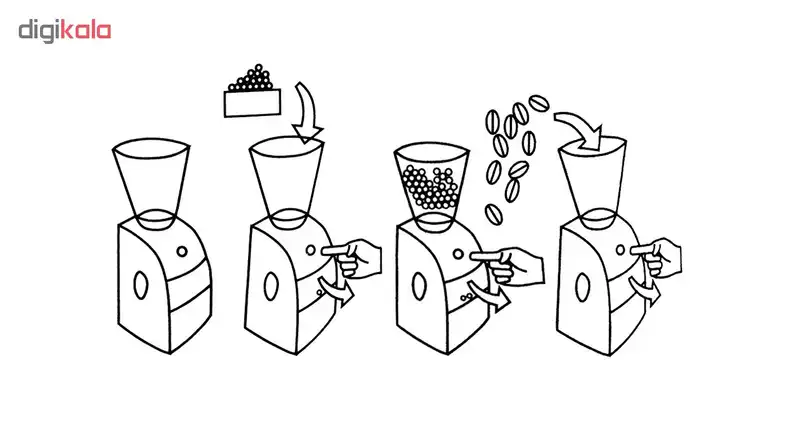 digikala